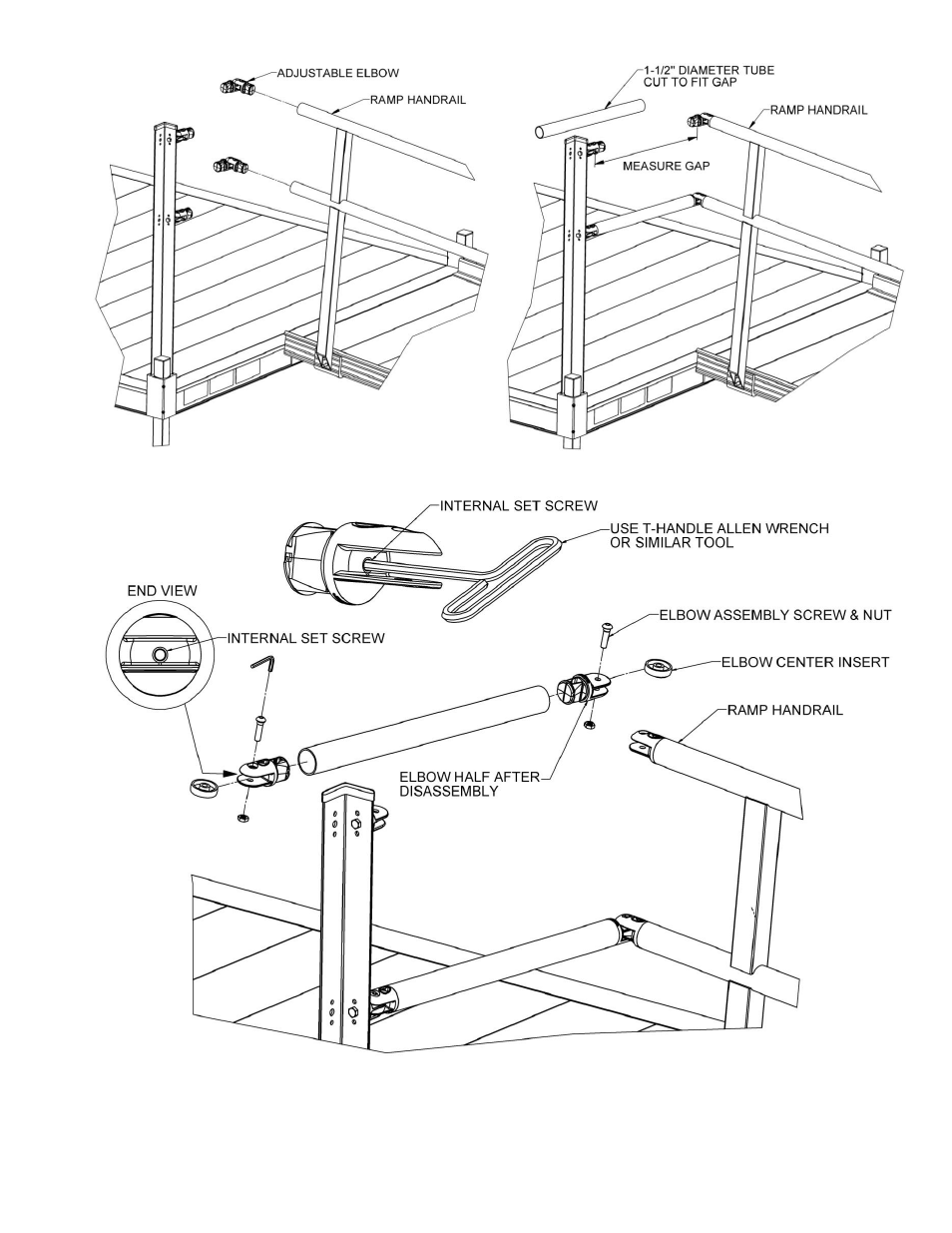 ADJUSTABLE ELBOW
RAMP HANDRAIL

1-1/2" DIAMETER TUBE CUT TO FIT GAP
RAMP HANDRAIL
MEASURE GAP

INTERNAL SET SCREW
USE T-HANDLE ALLEN WRENCH OR SIMILAR TOOL

END VIEW
INTERNAL SET SCREW

ELBOW ASSEMBLY SCREW & NUT
ELBOW CENTER INSERT
RAMP HANDRAIL
ELBOW HALF AFTER DISASSEMBLY