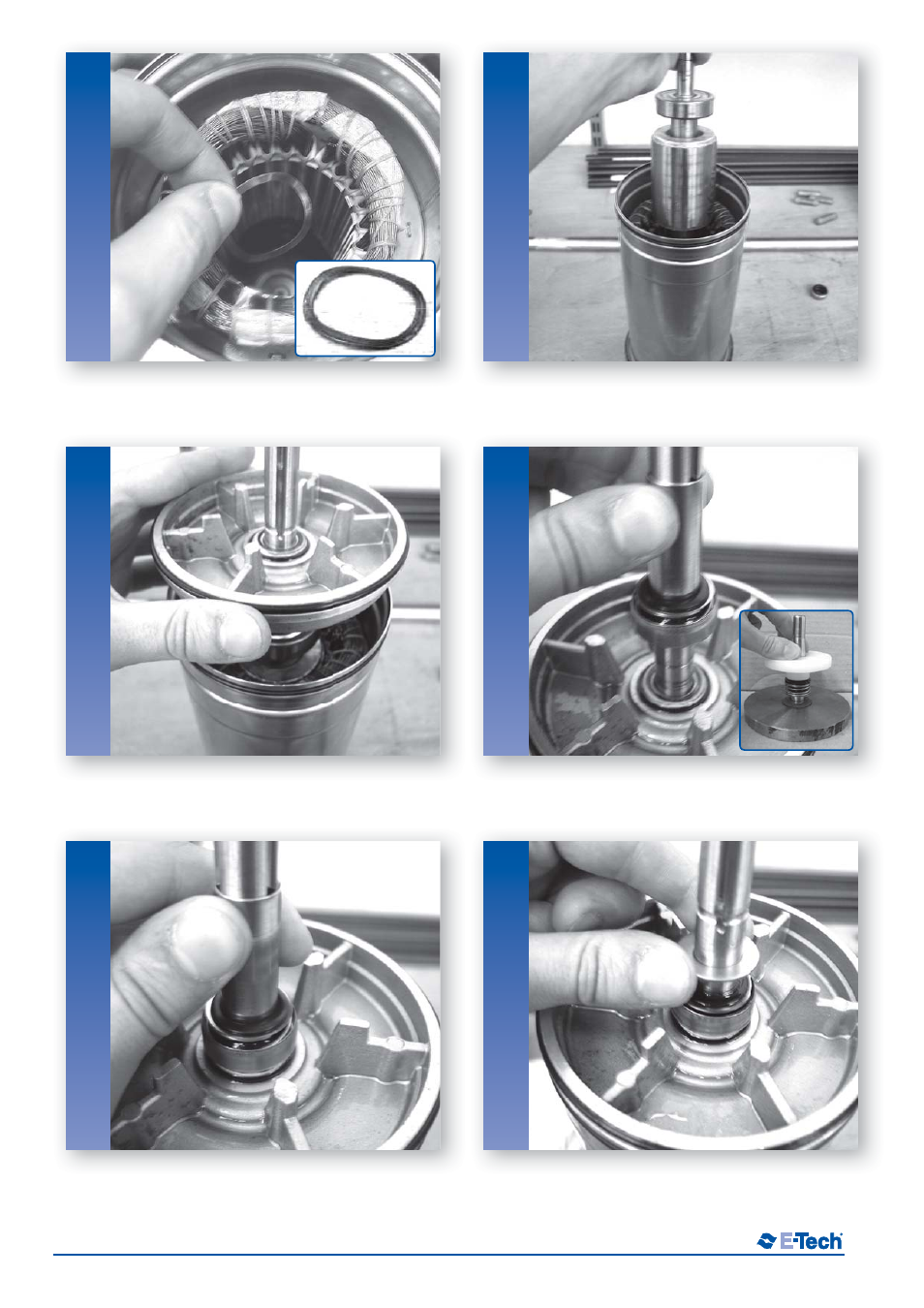 E-Tech