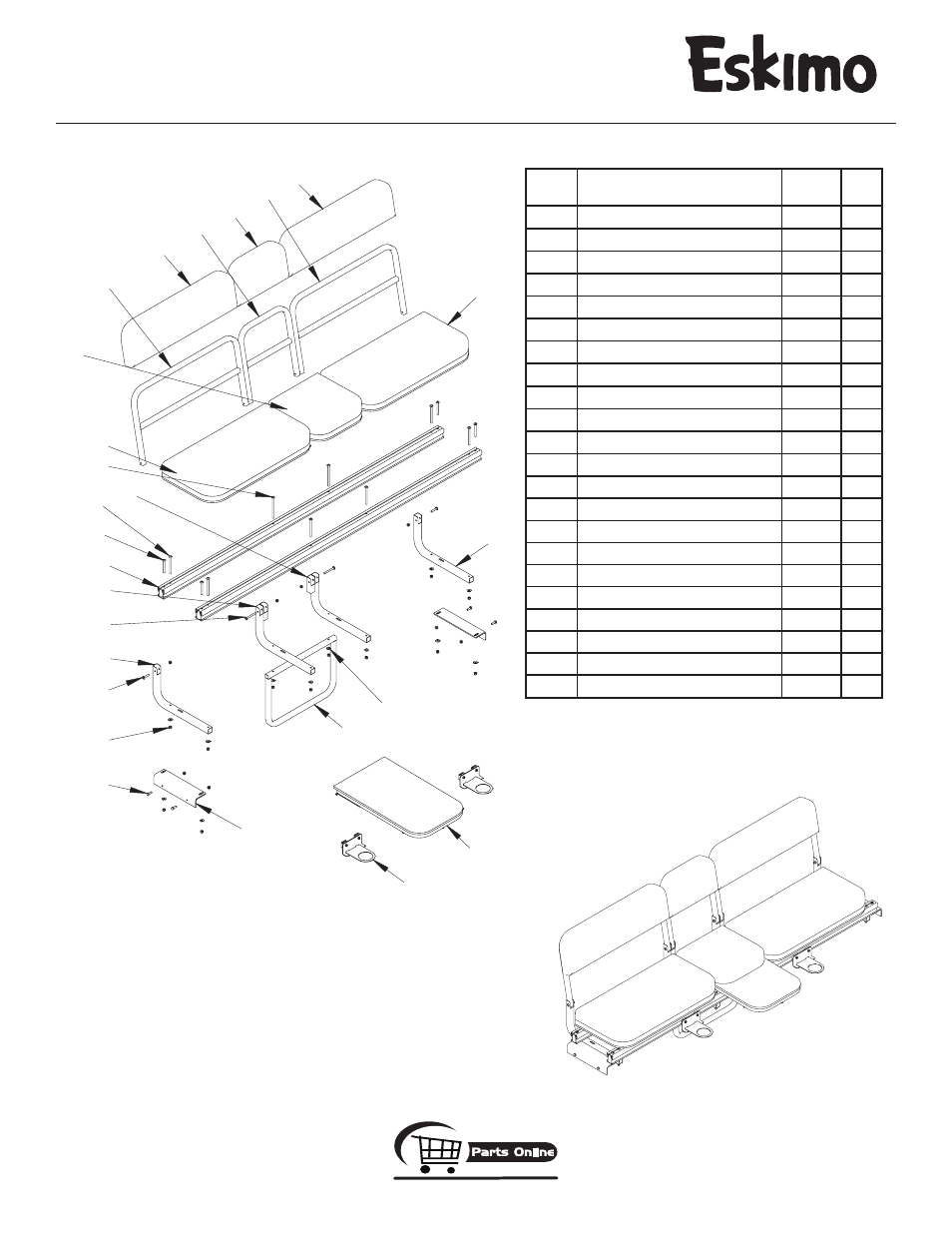 Eskimo

Parts Online