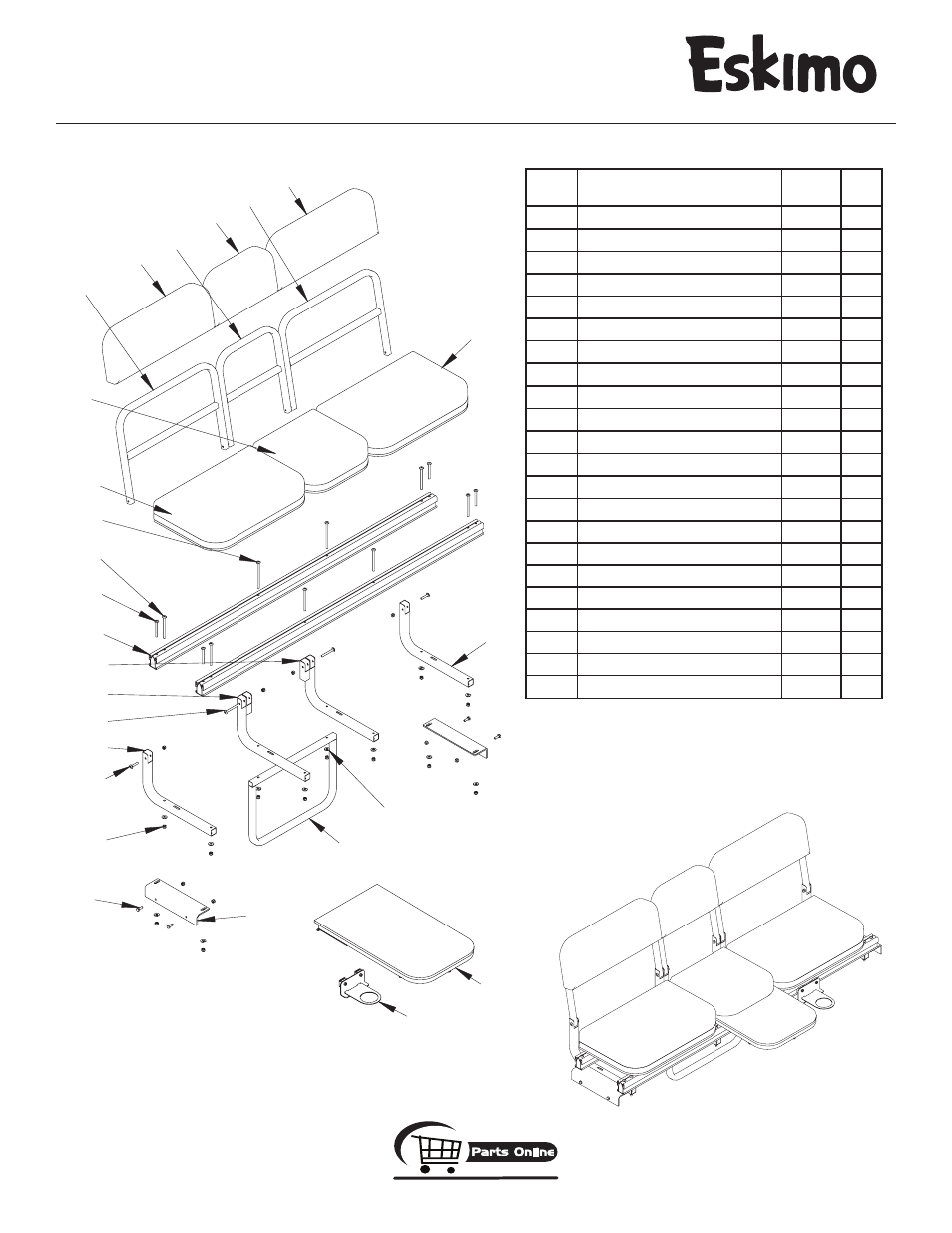 Eskimo

Parts Online