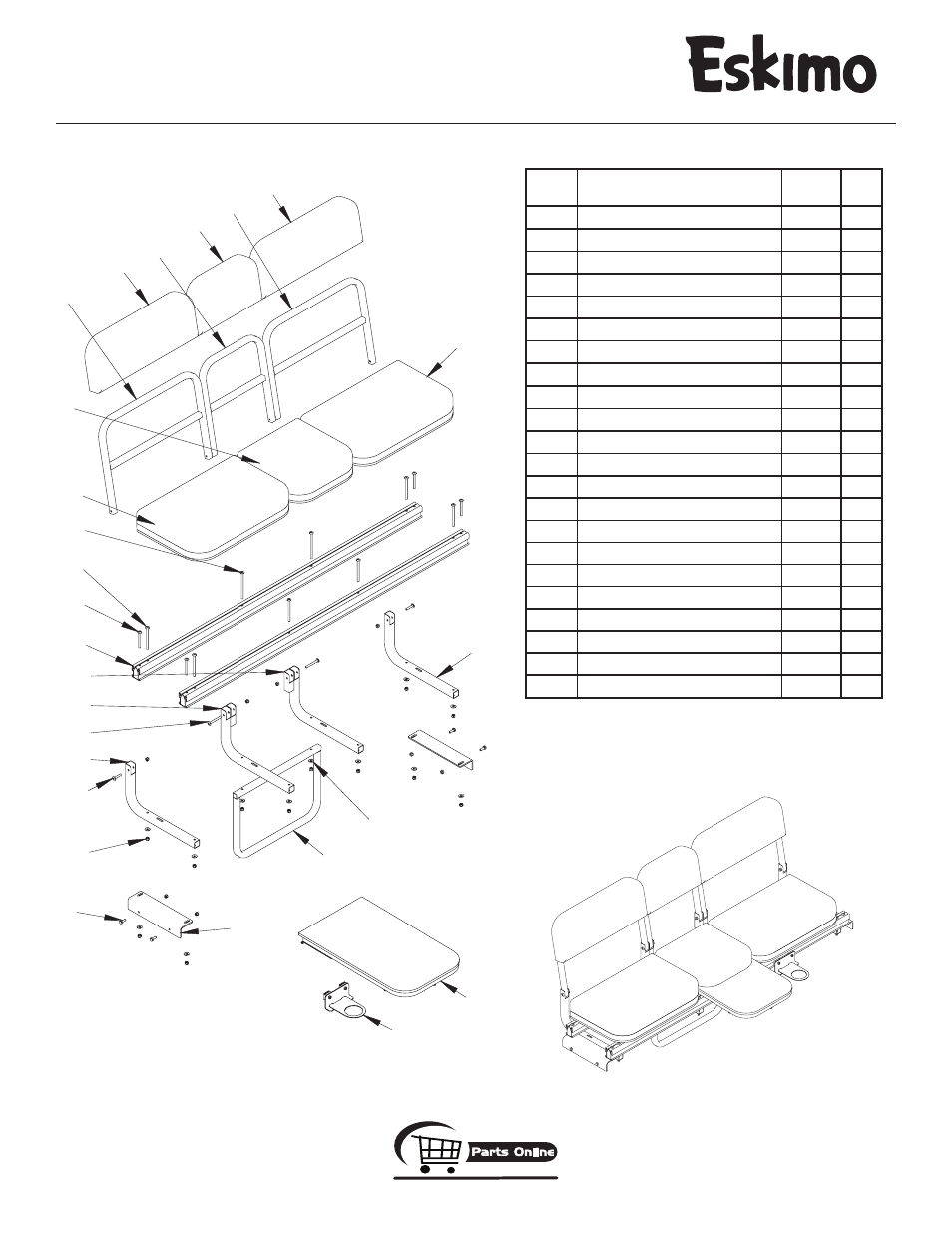 Eskimo

Parts Online