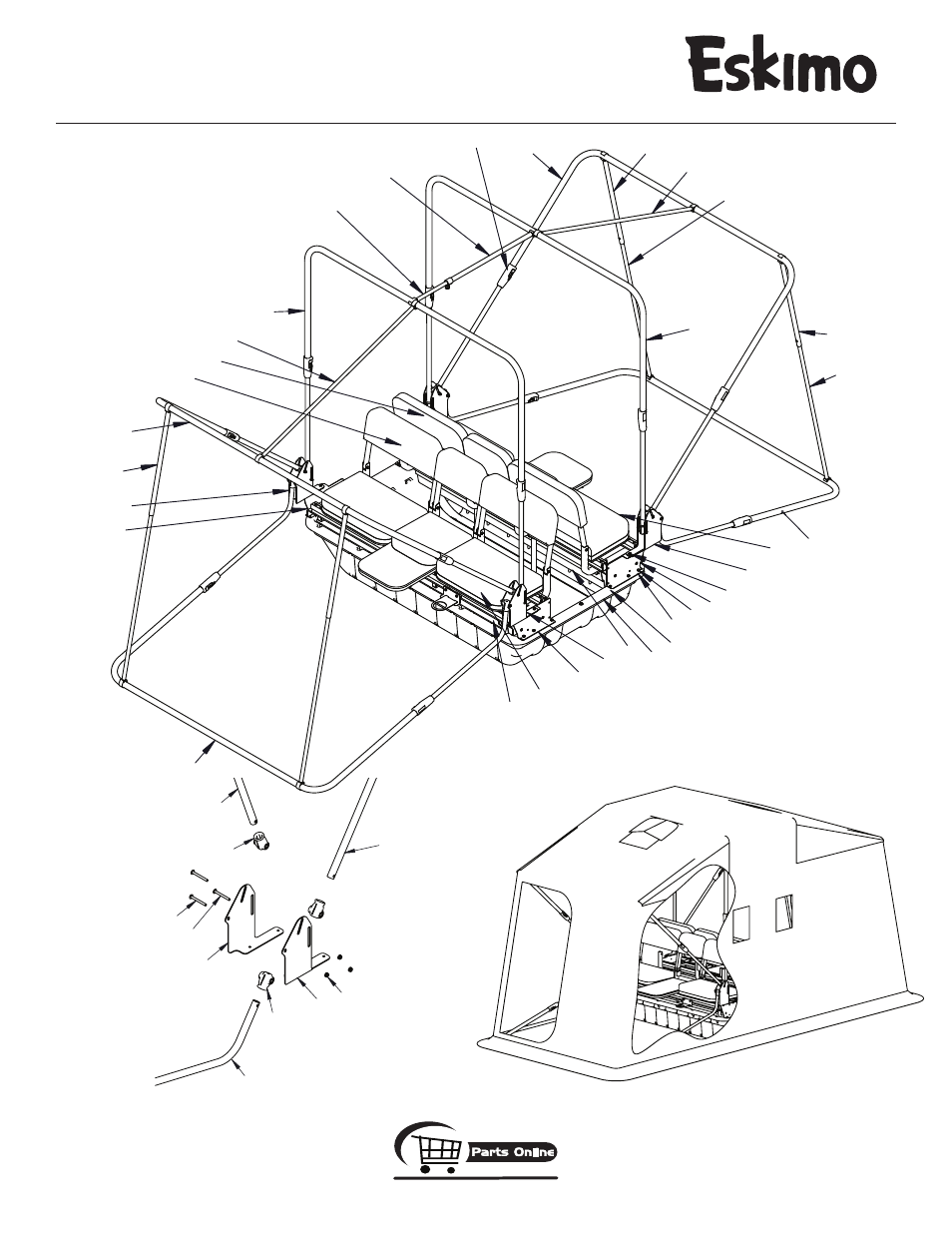 Eskimo

Parts Online