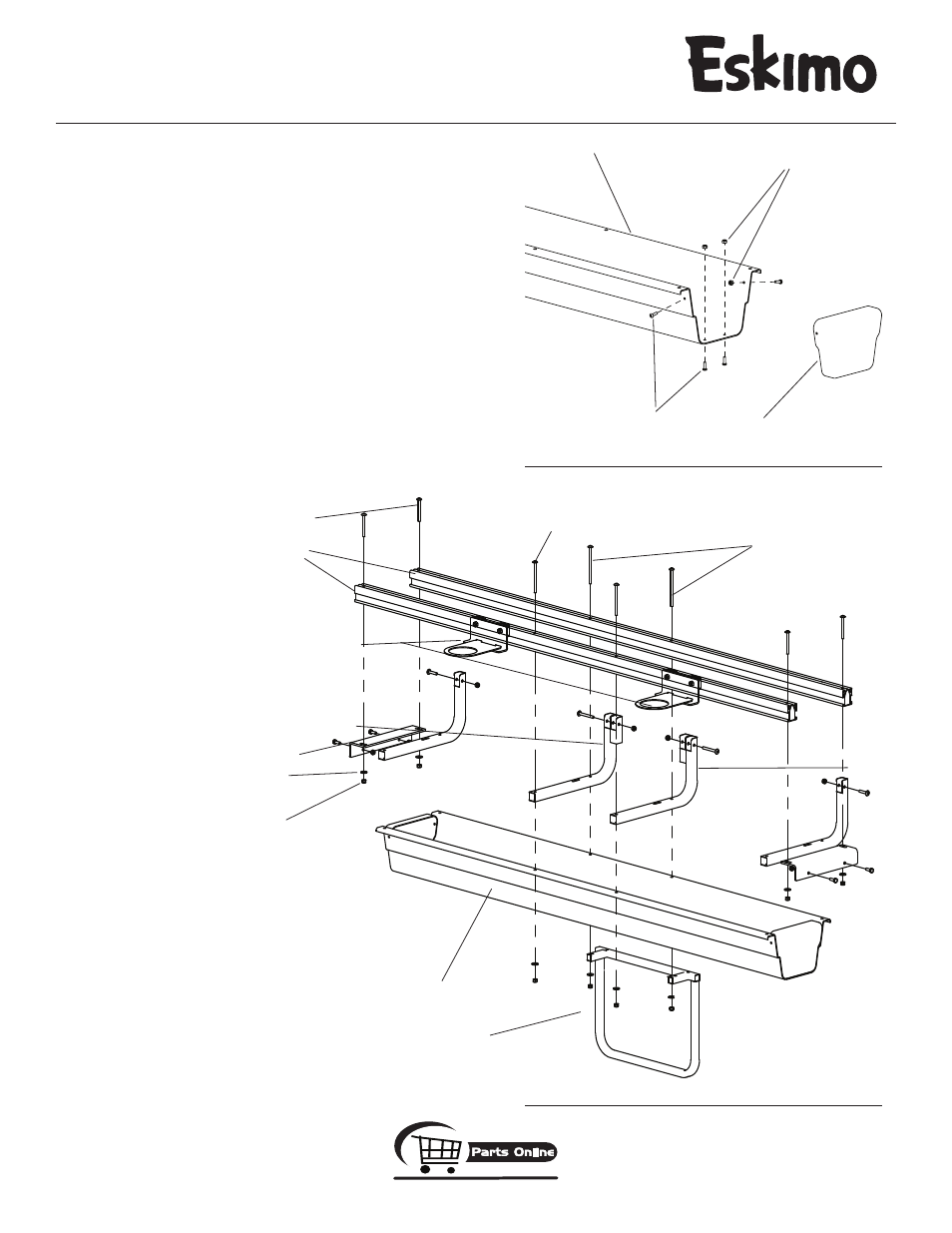 Eskimo

Parts Online