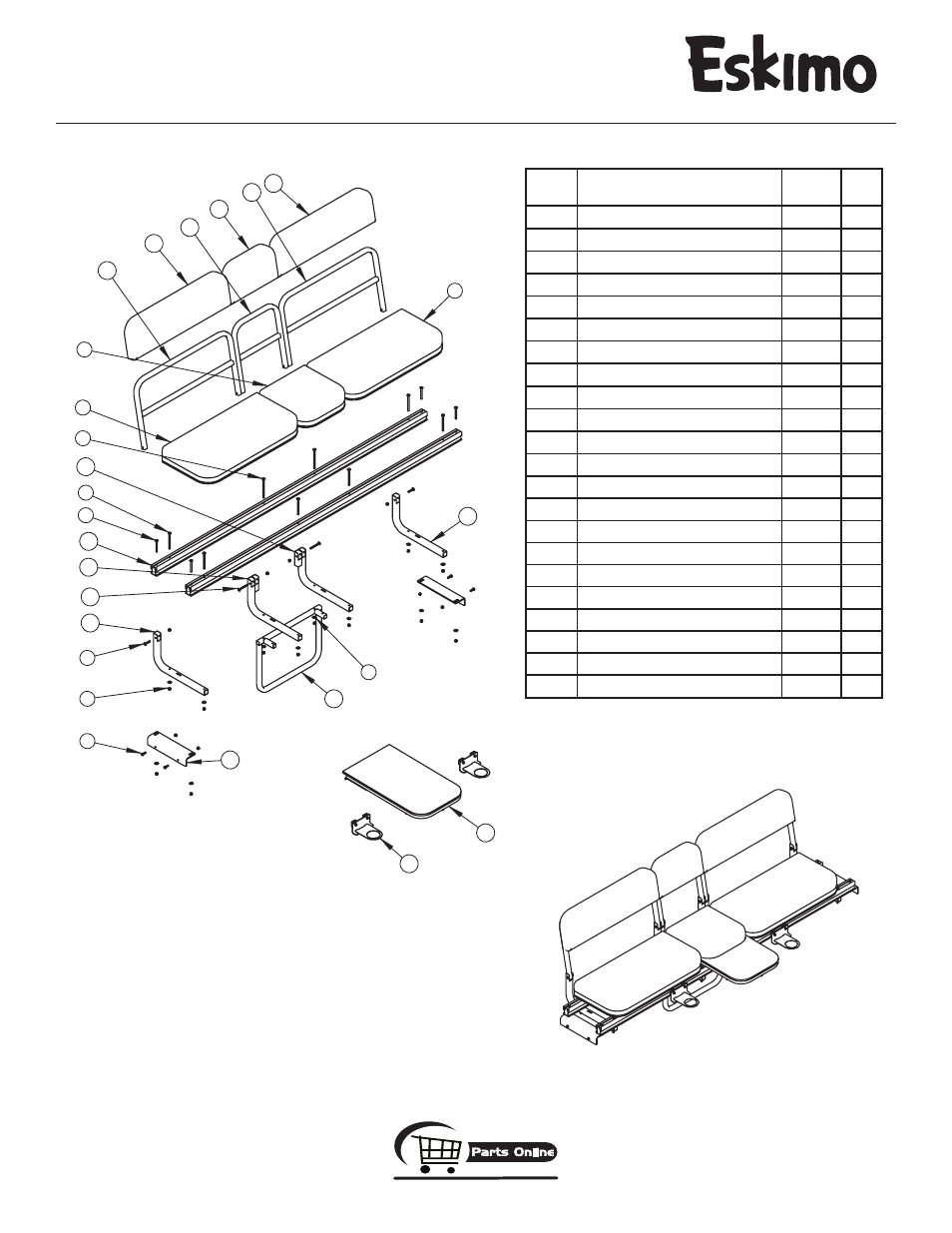 Eskimo

Parts Online