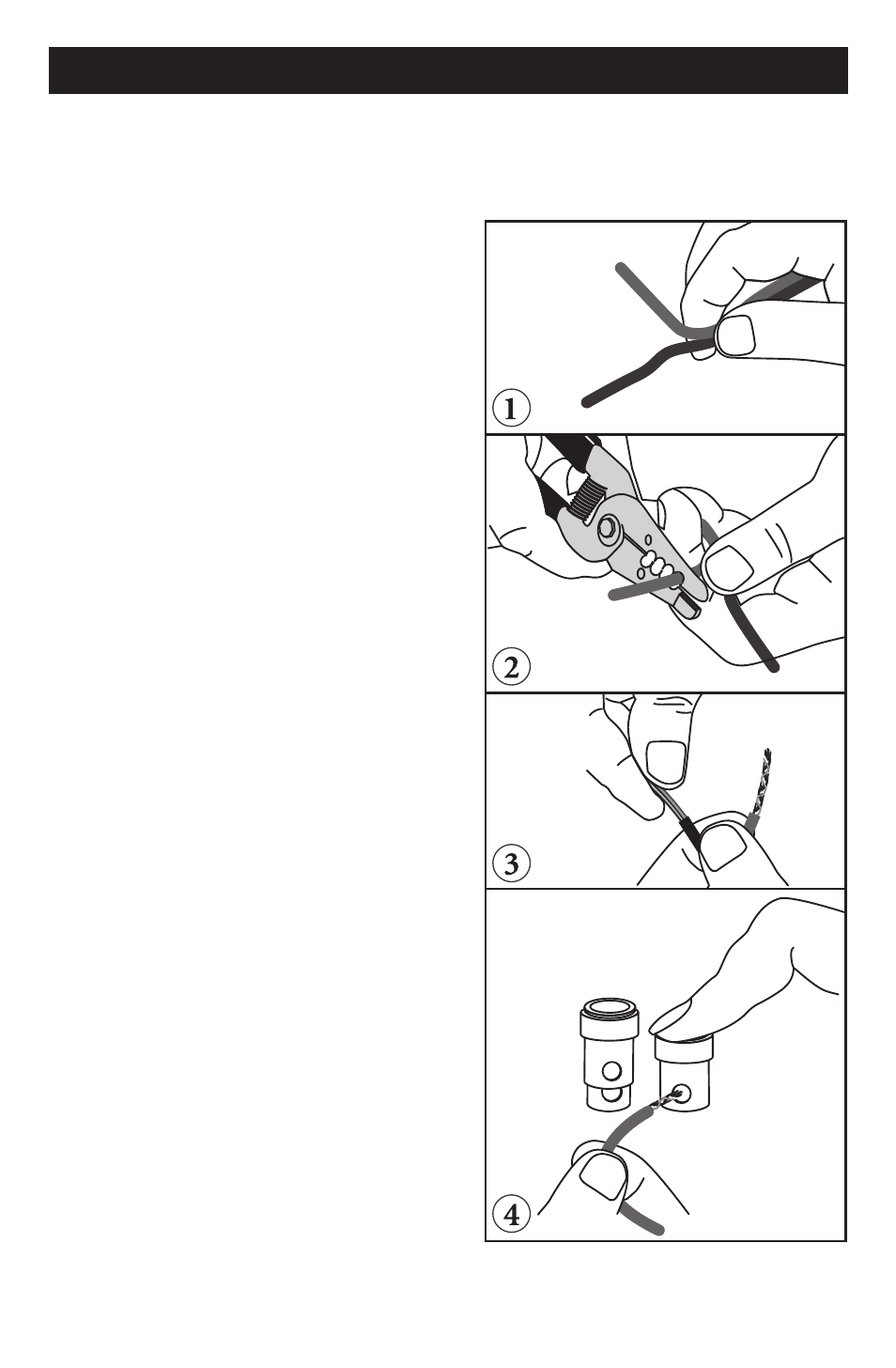 1

2

3

4