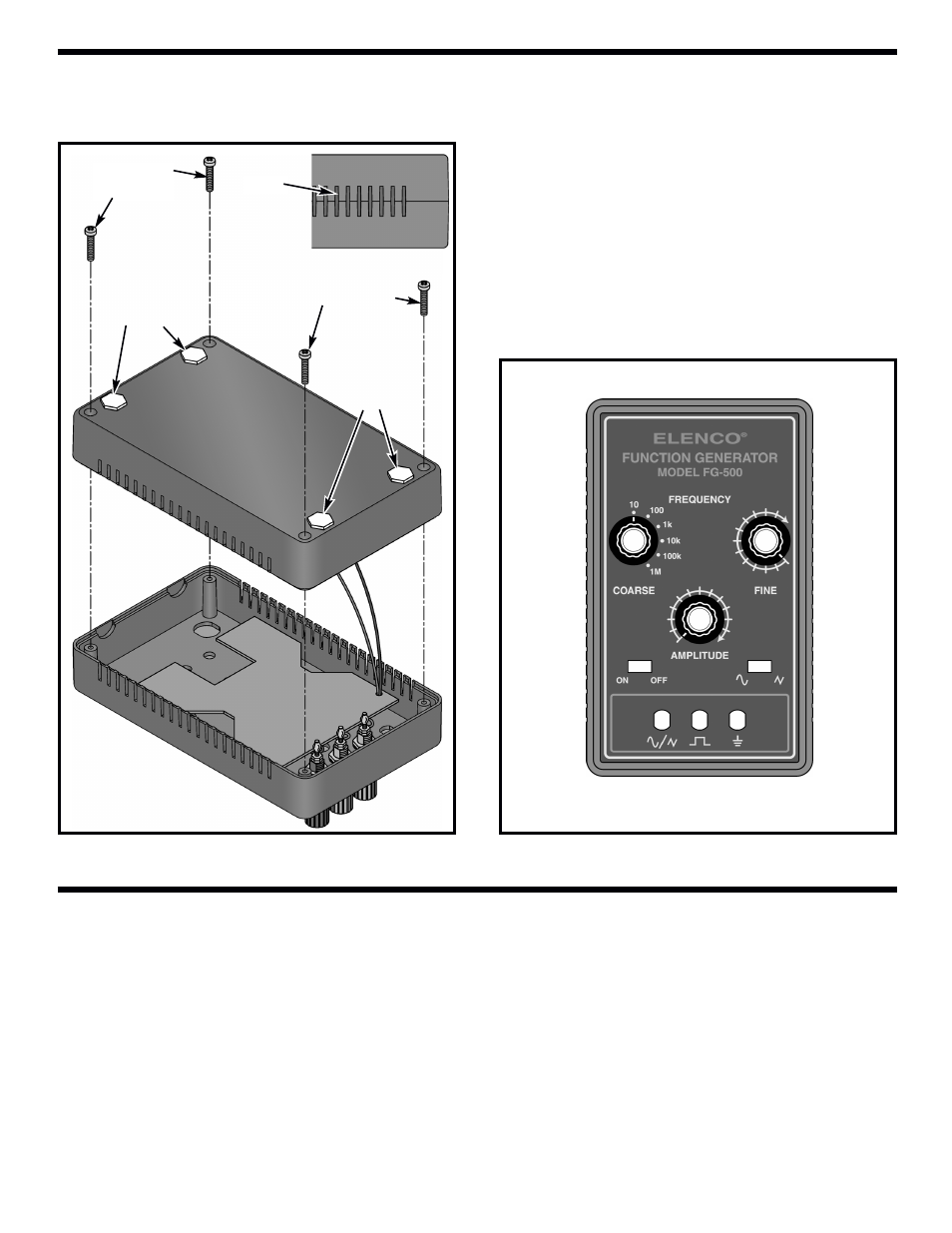 ELENCO®
FUNCTION GENERATOR
MODEL FG-500

FREQUENCY
10
100
1k
10k
100k
1M
COARSE
FINE
AMPLITUDE
ON OFF