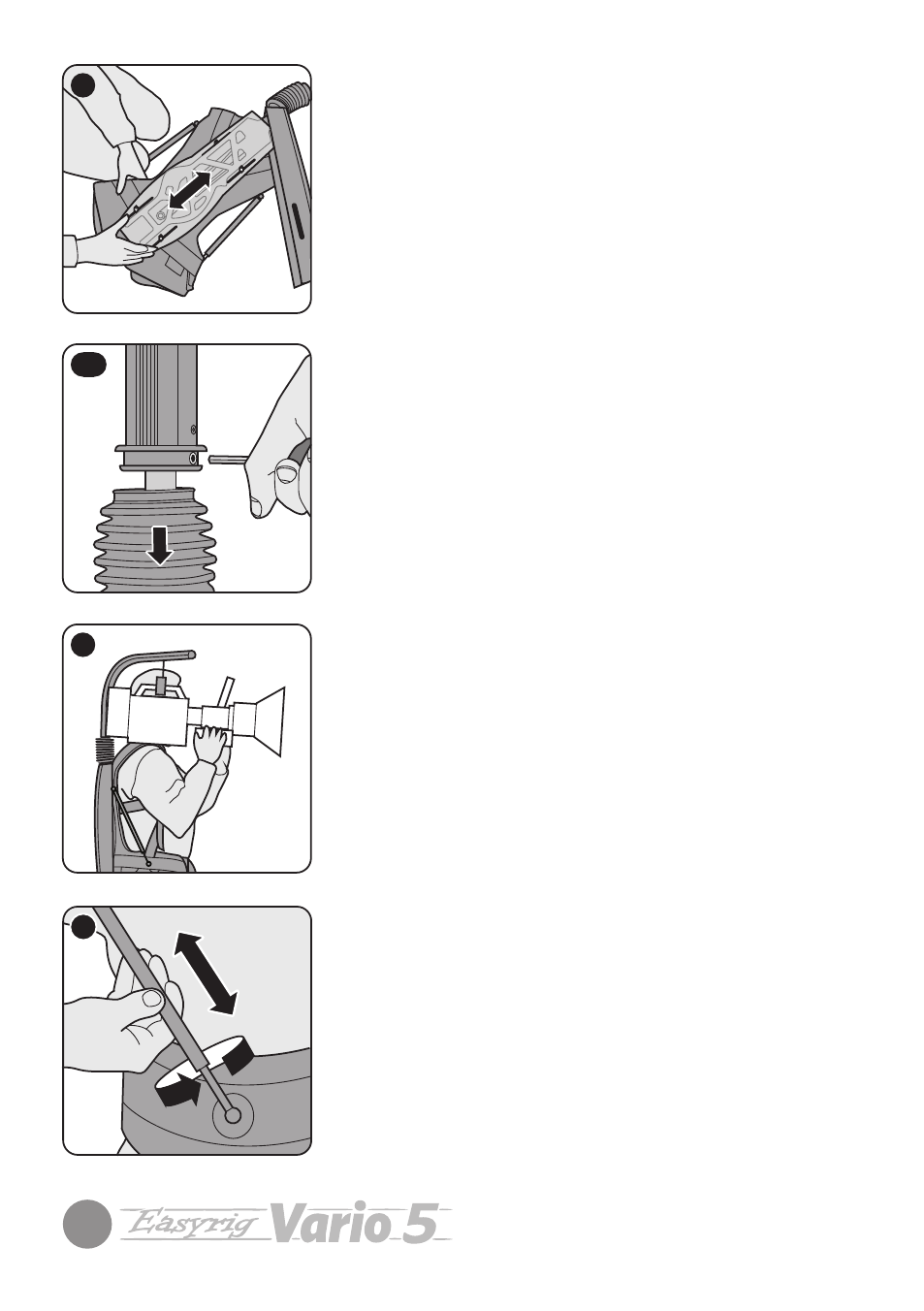 Easyrig Vario 5