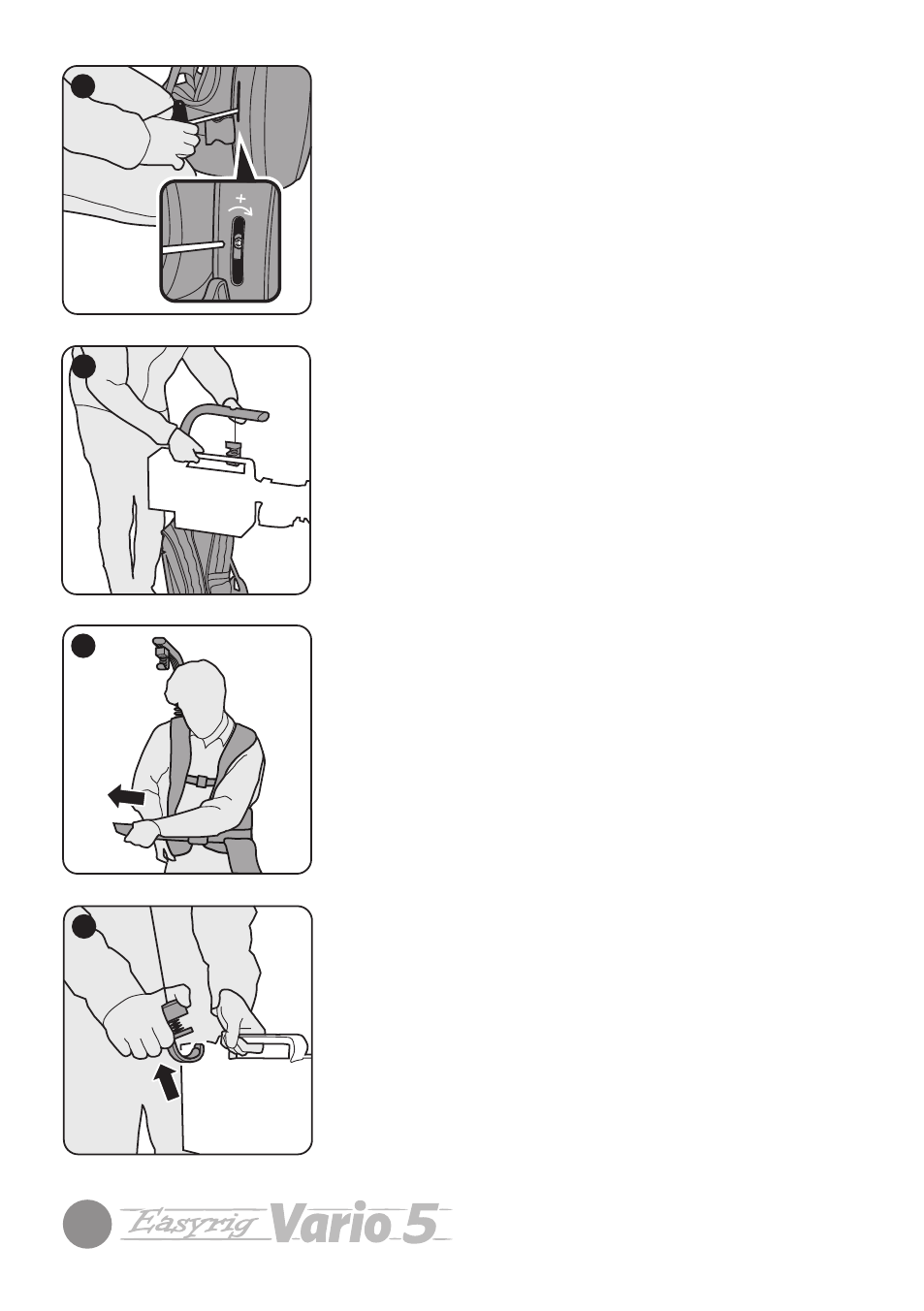 +

Easyrig Vario 5