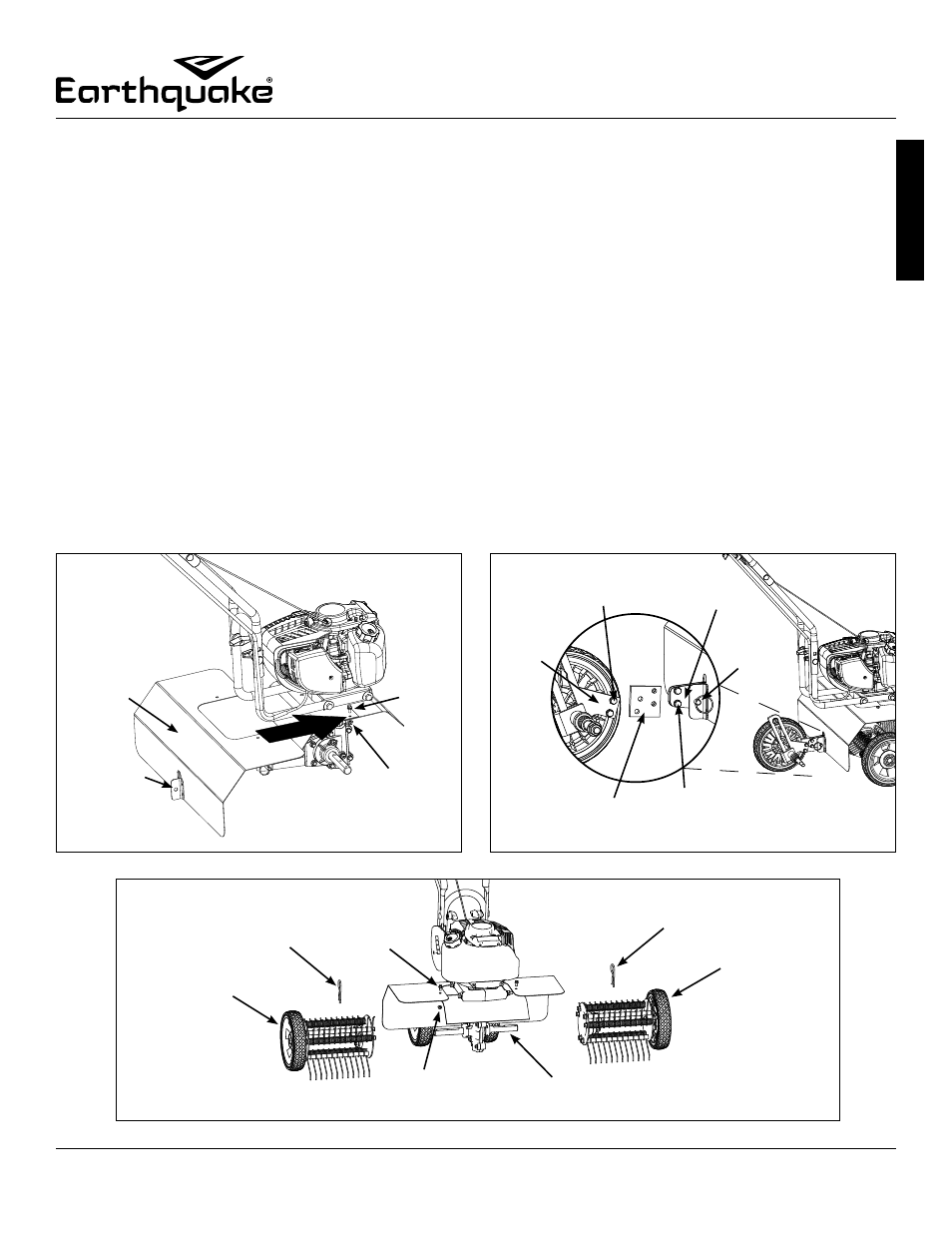 Earthquake®