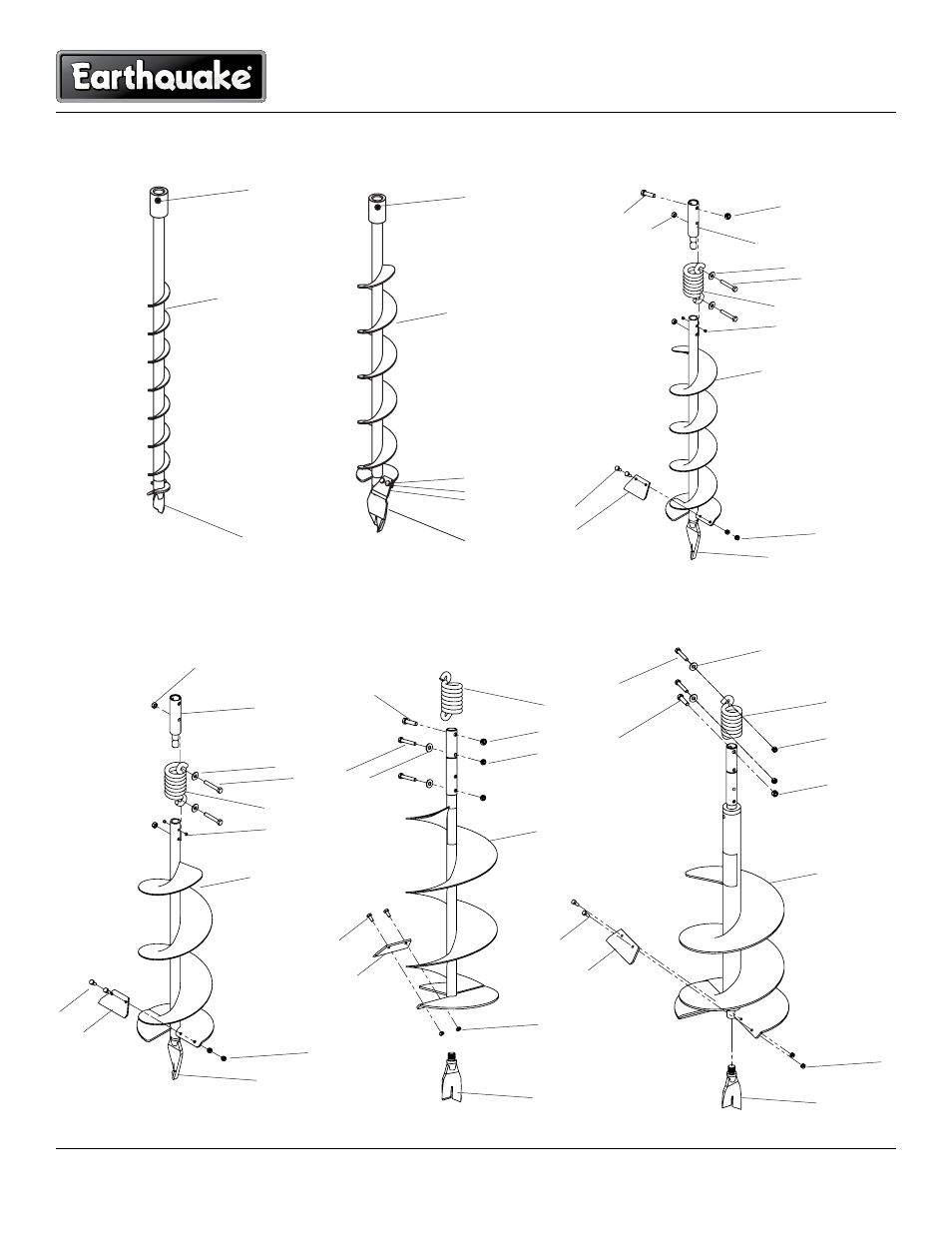 Earthquake®