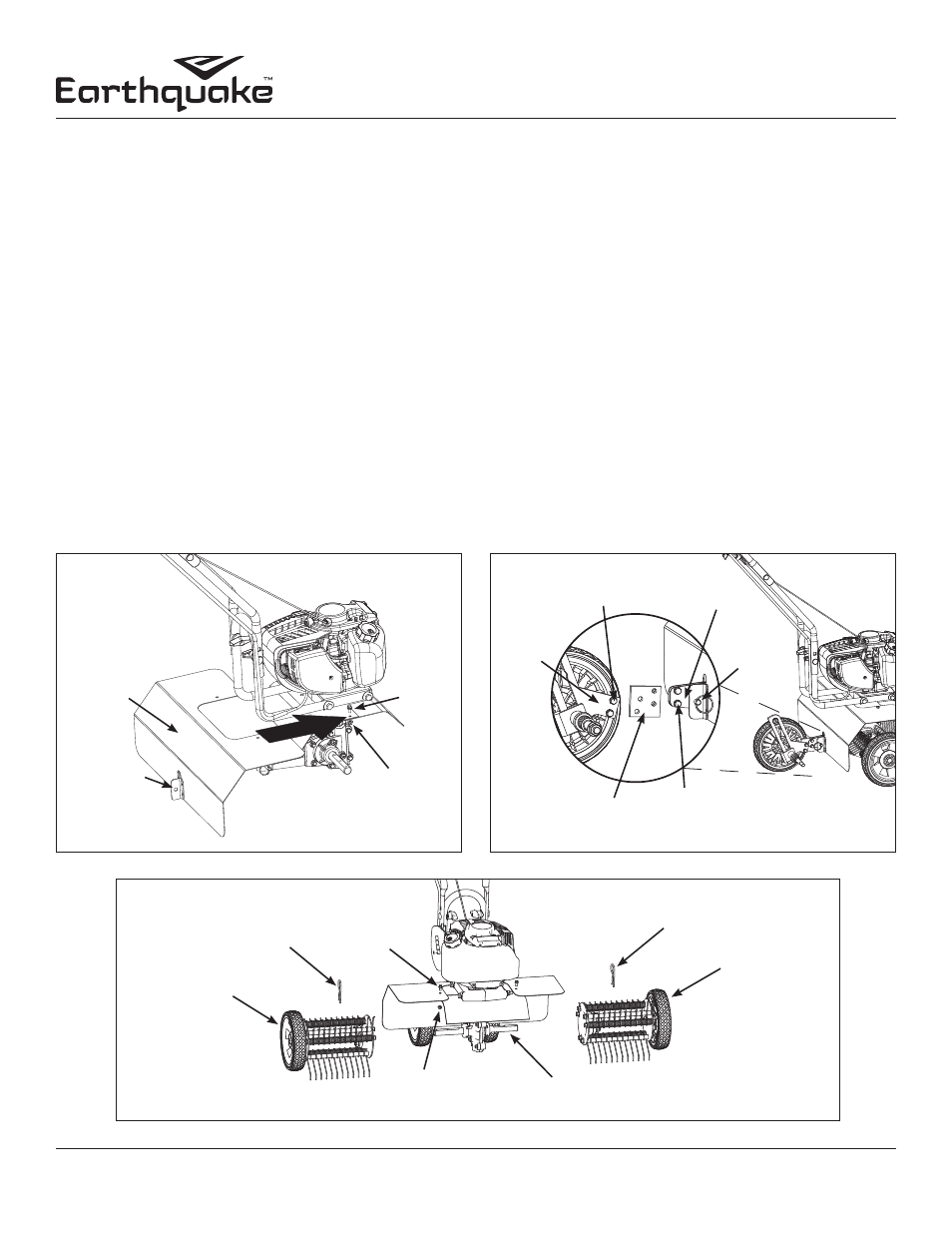 Earthquake™