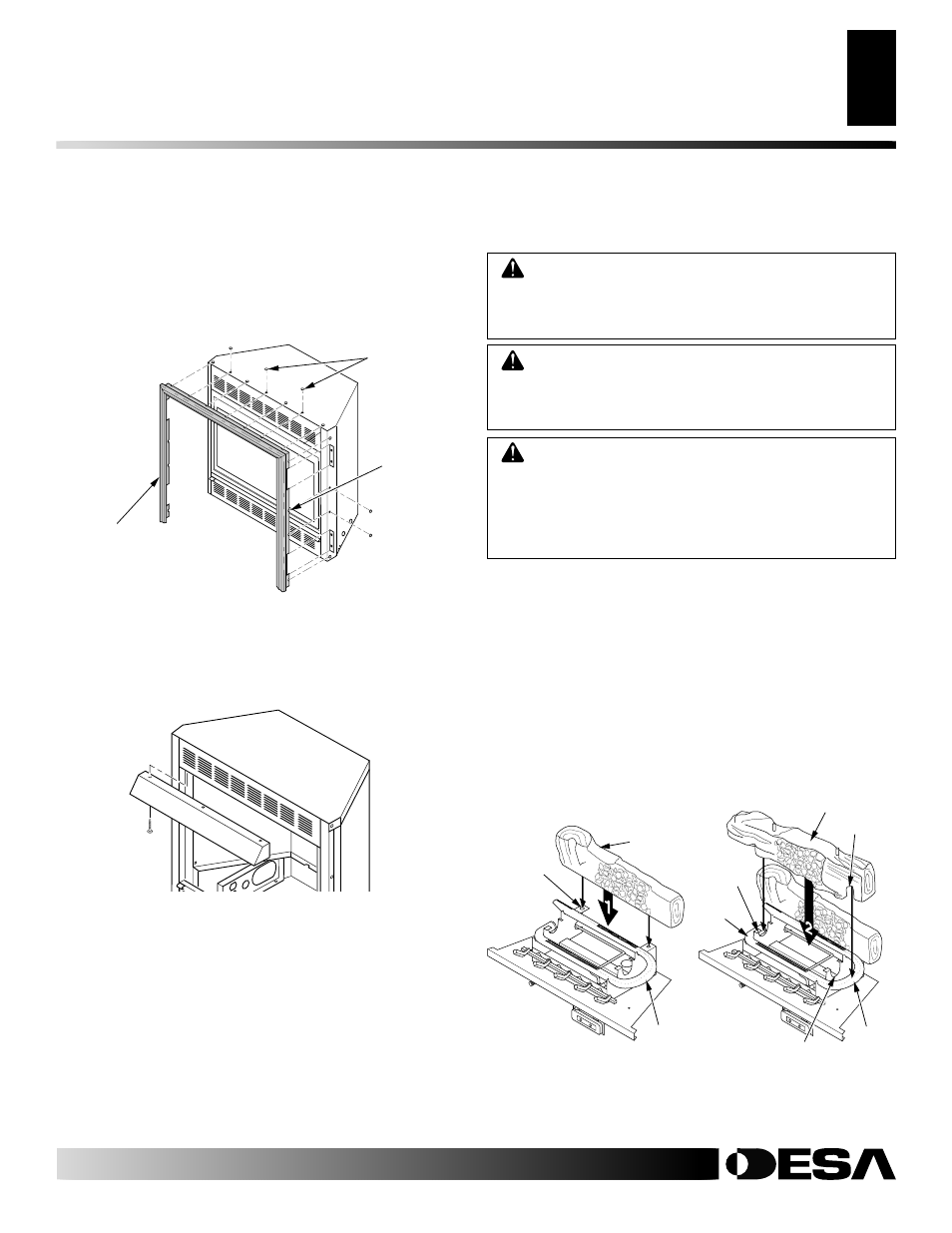 DESA