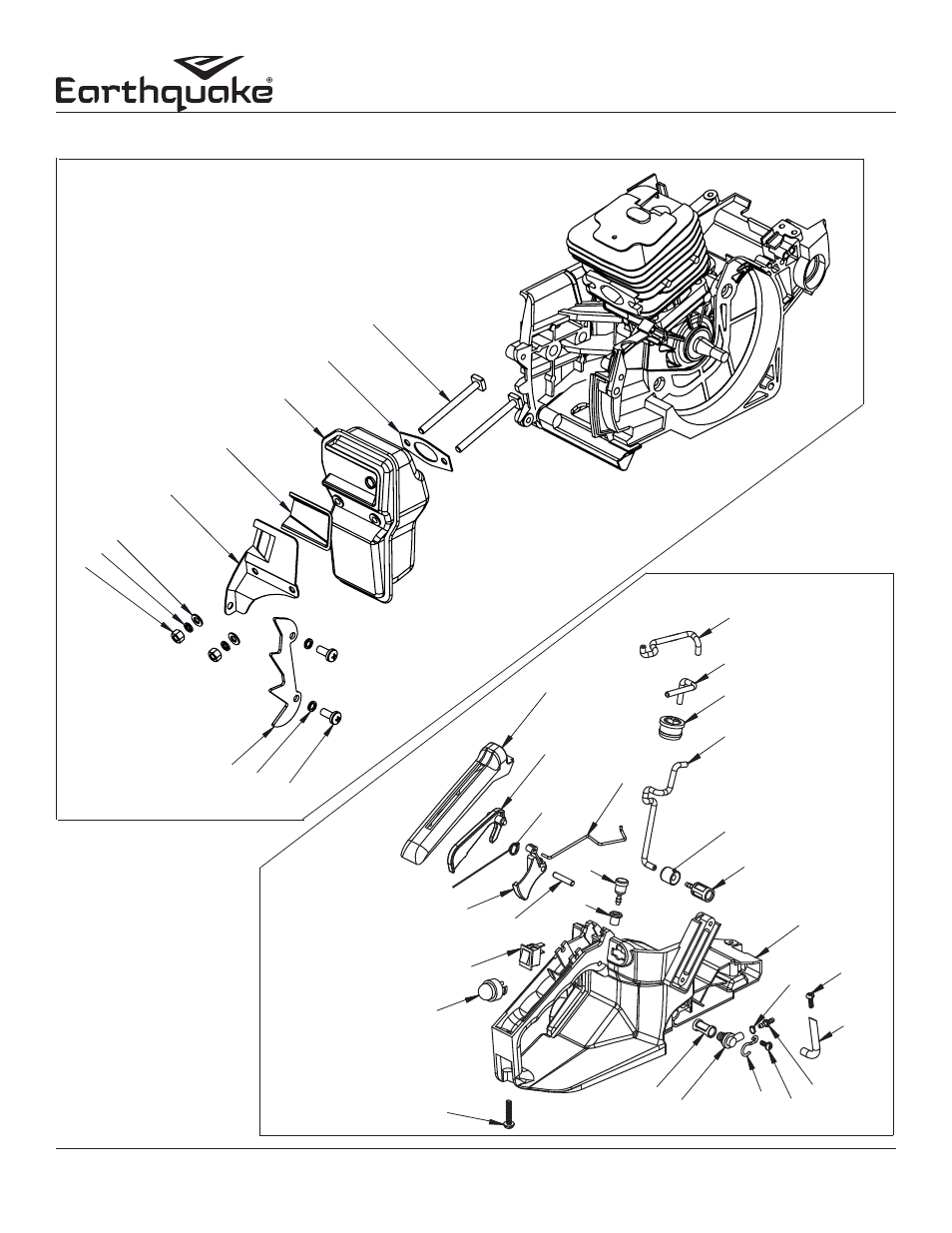 Earthquake®