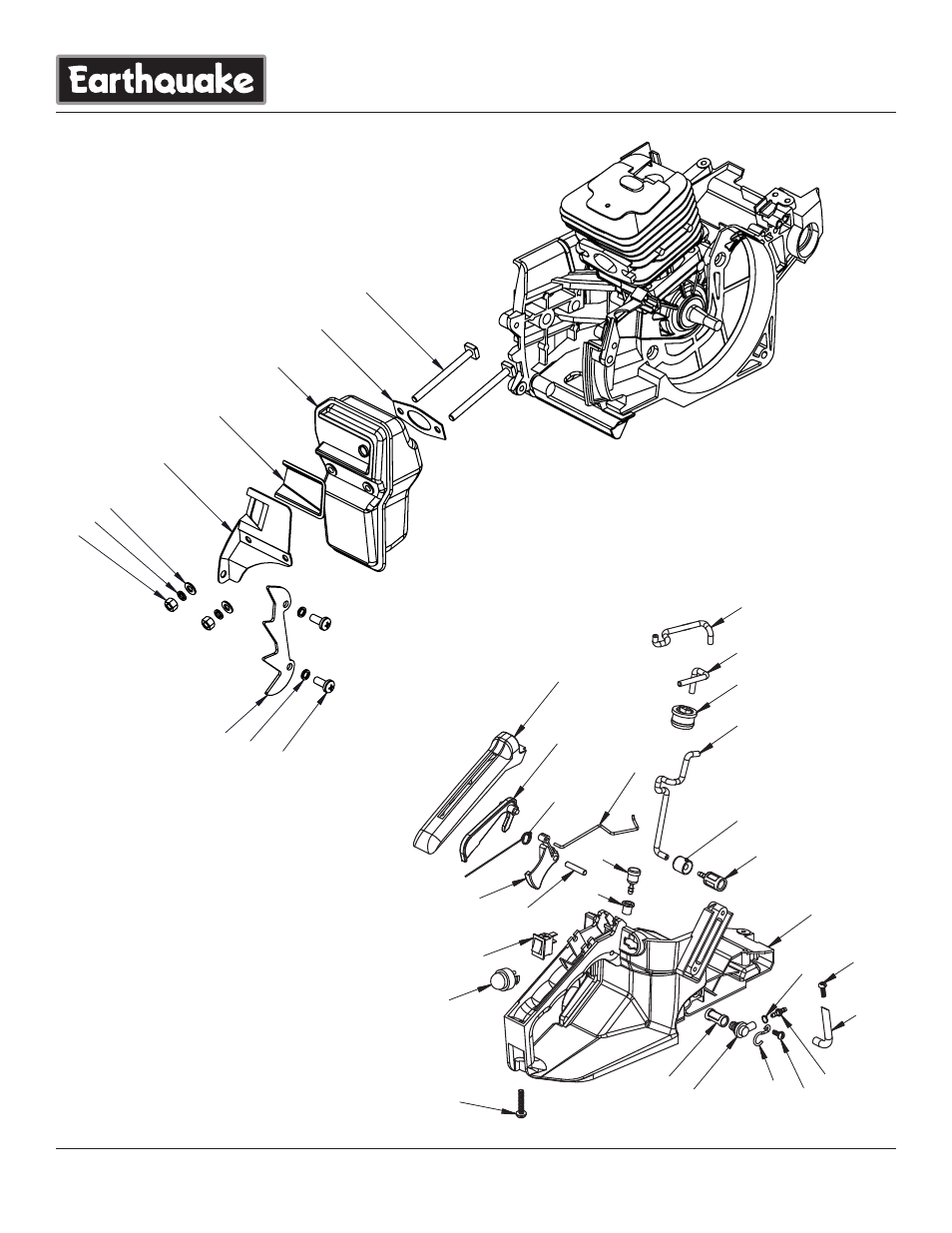 Earthquake