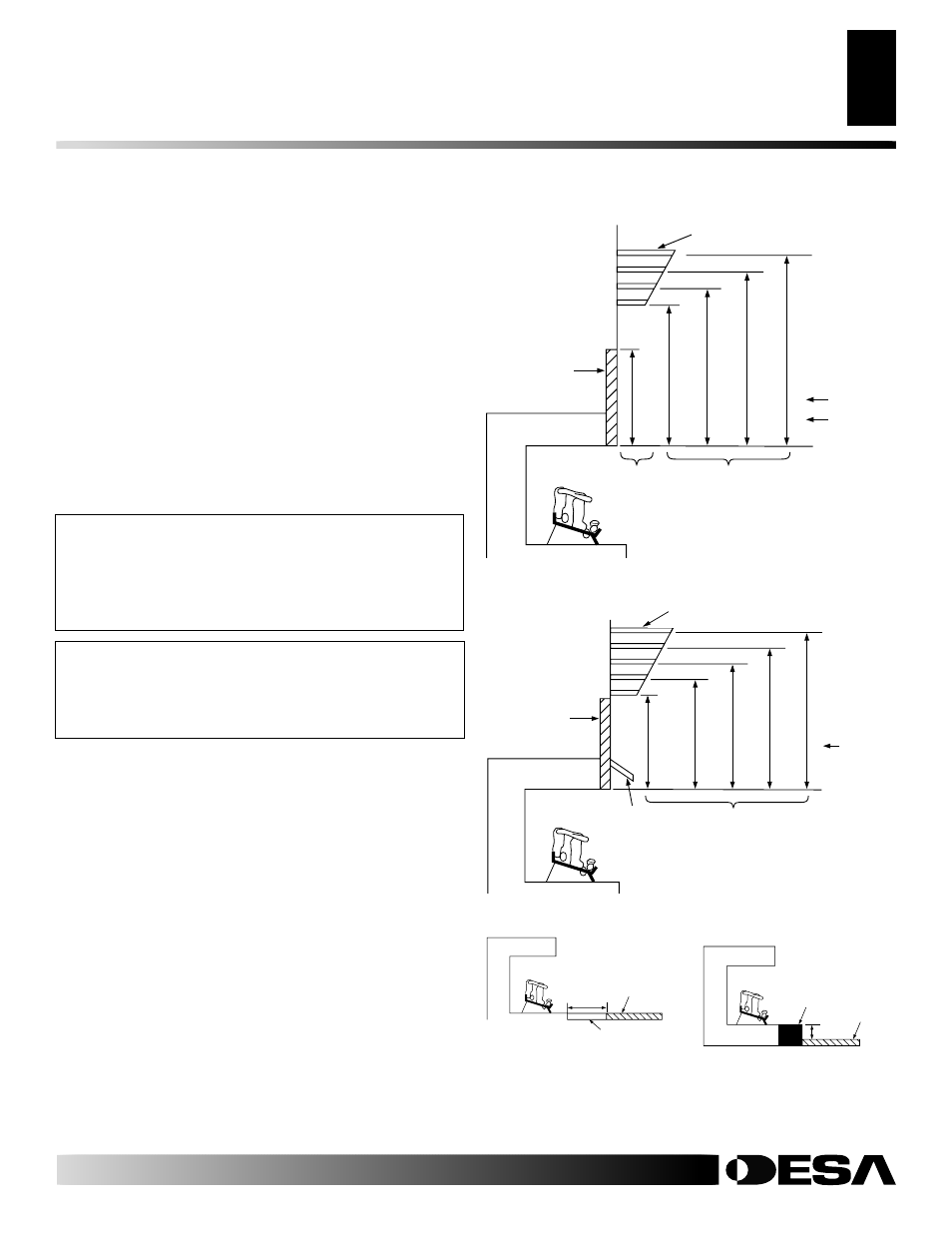 DESA