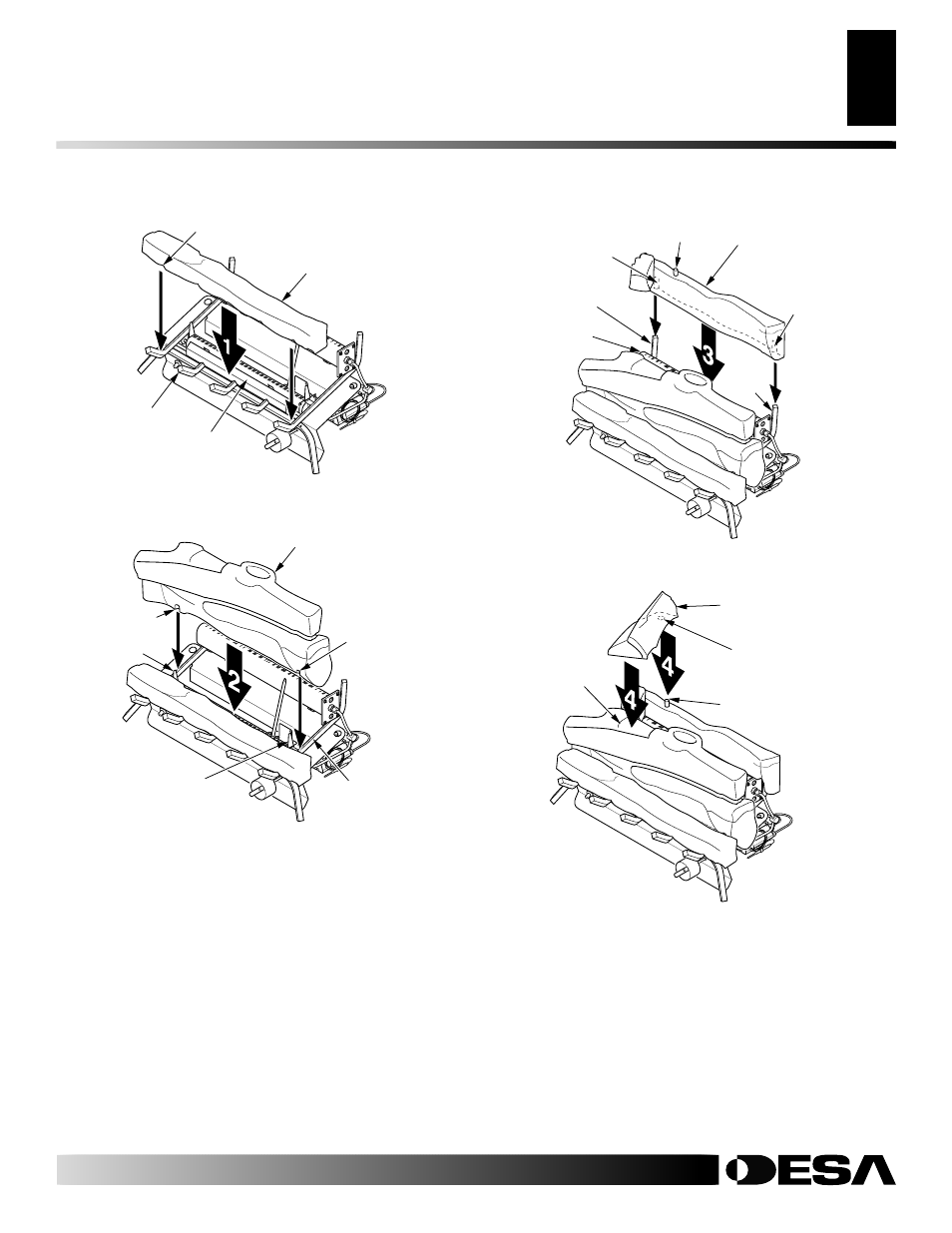 1

3

2

4

4

DESA