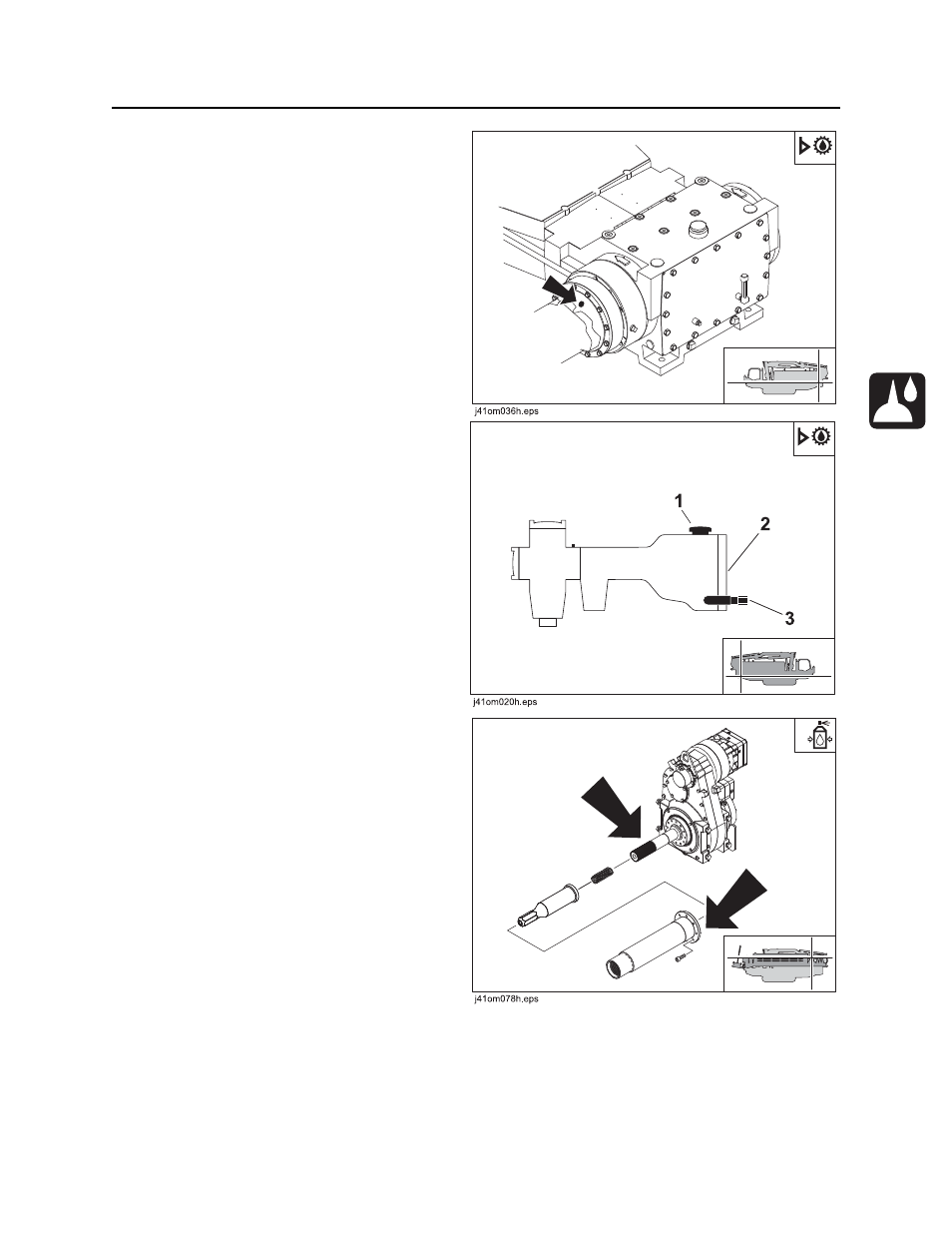 j41om036h.eps

1

2

3

j41om020h.eps

j41om078h.eps