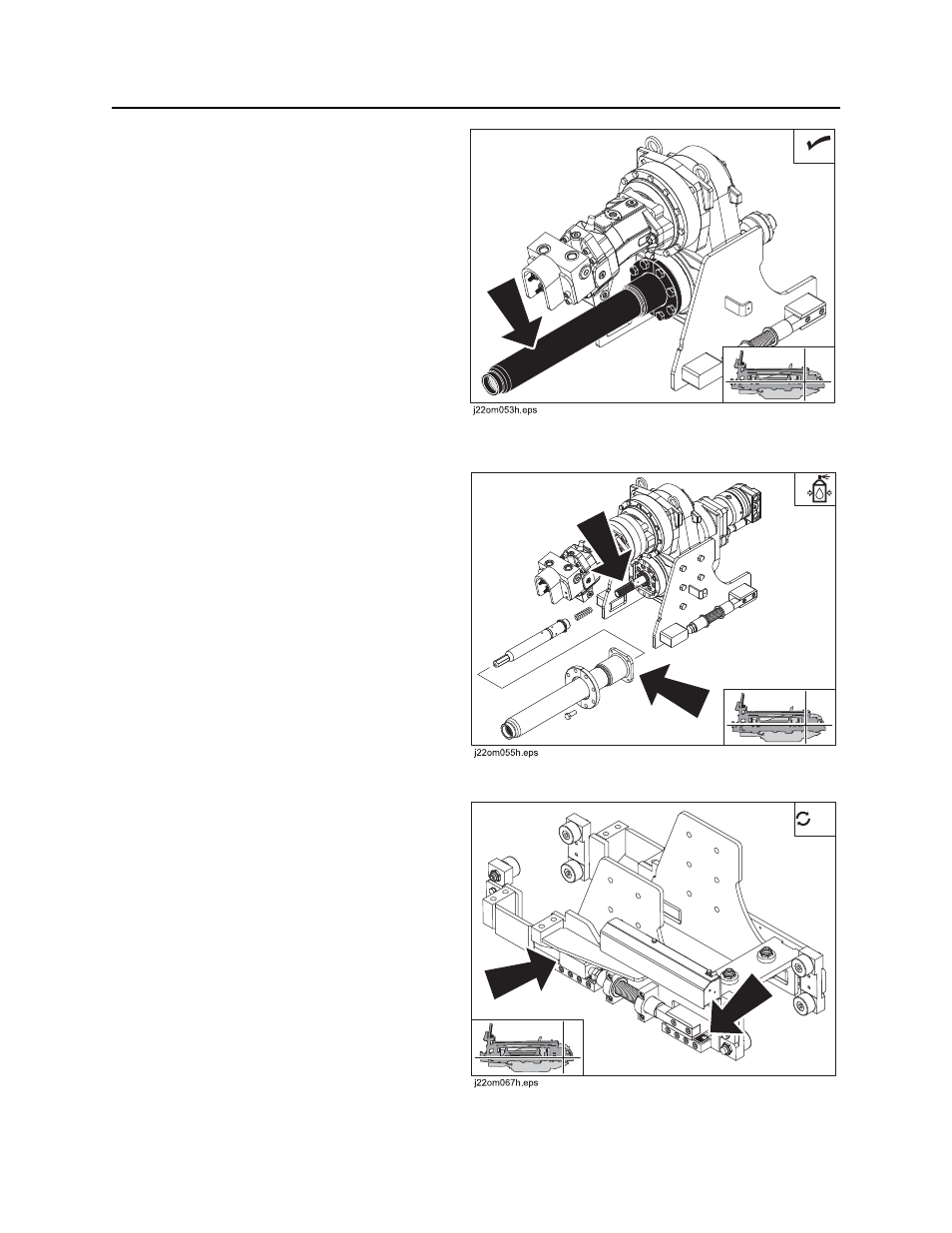 j22om053h.eps

j22om055h.eps

j22om067h.eps