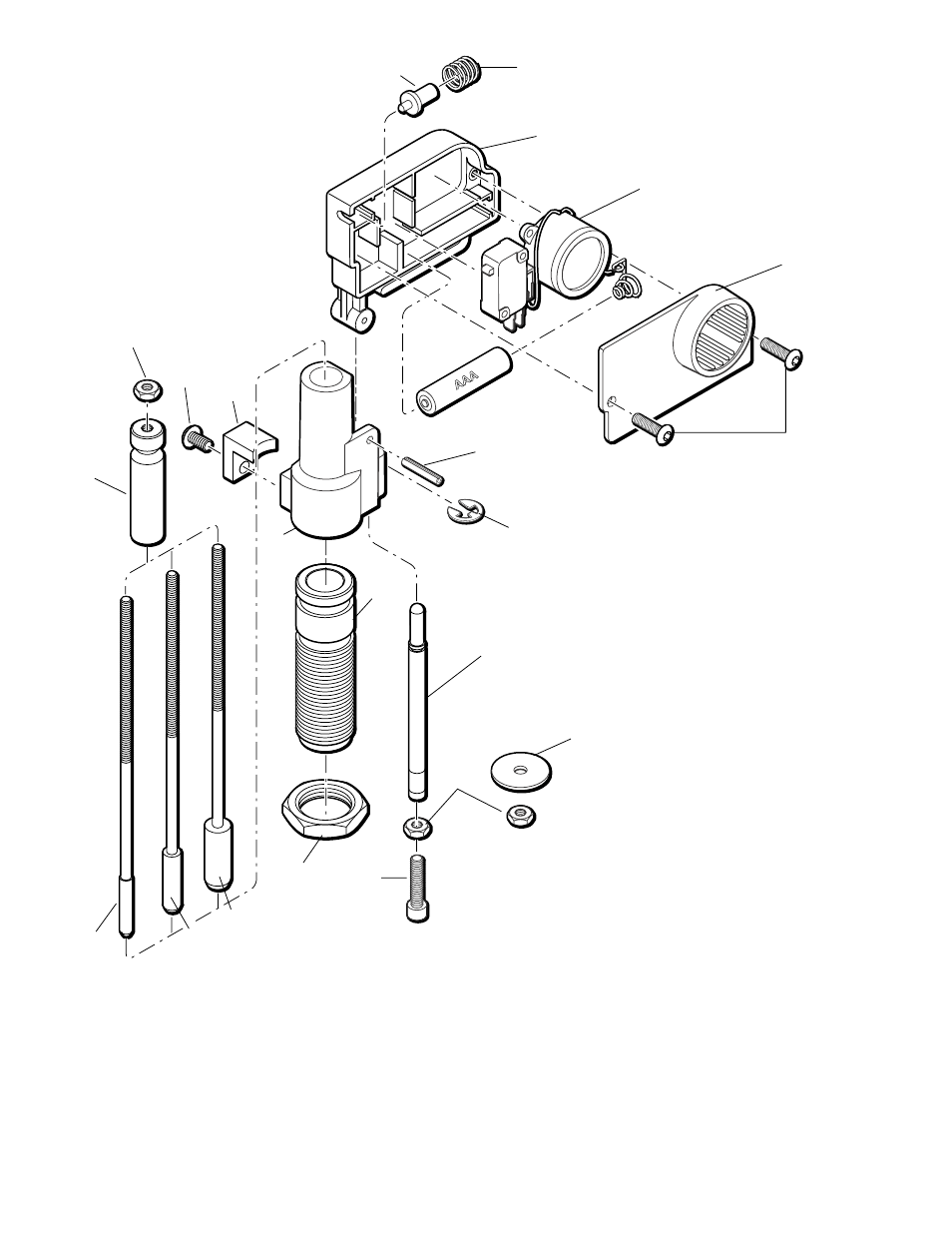 AAA