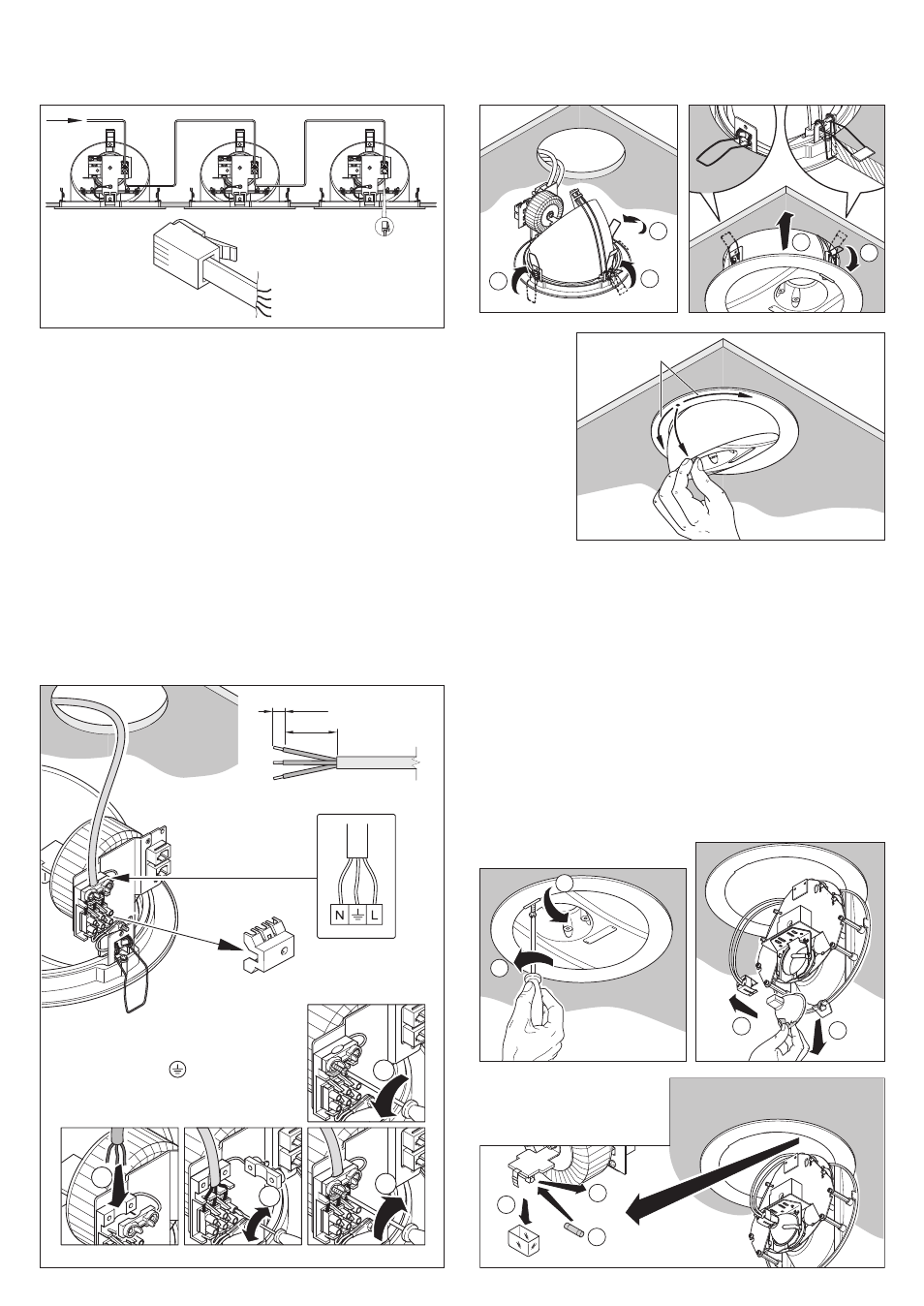 N L