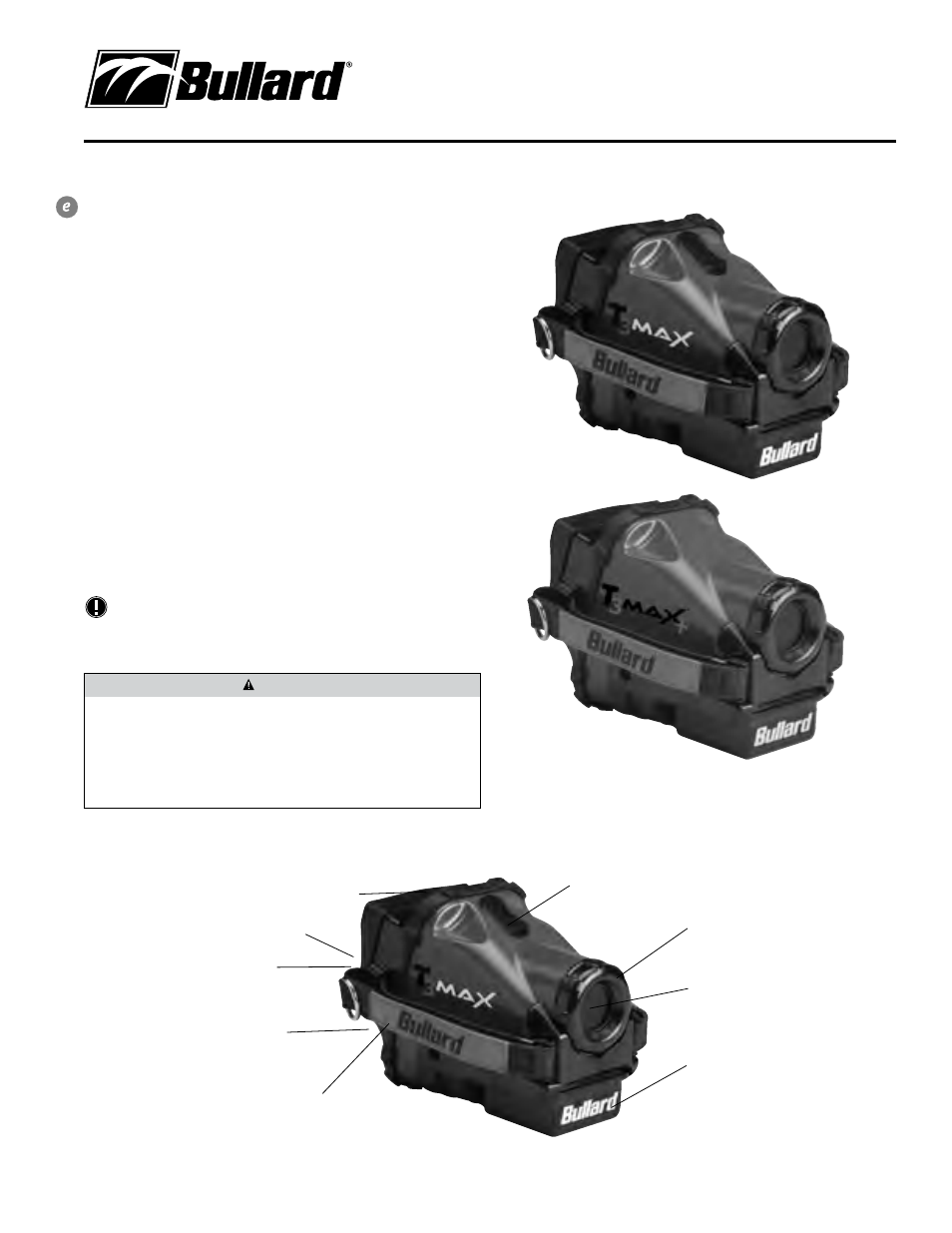 Bullard®

e

T3MAX

Bullard

Bullard

T3MAX+

Bullard

Bullard

T3MAX

Bullard

Bullard