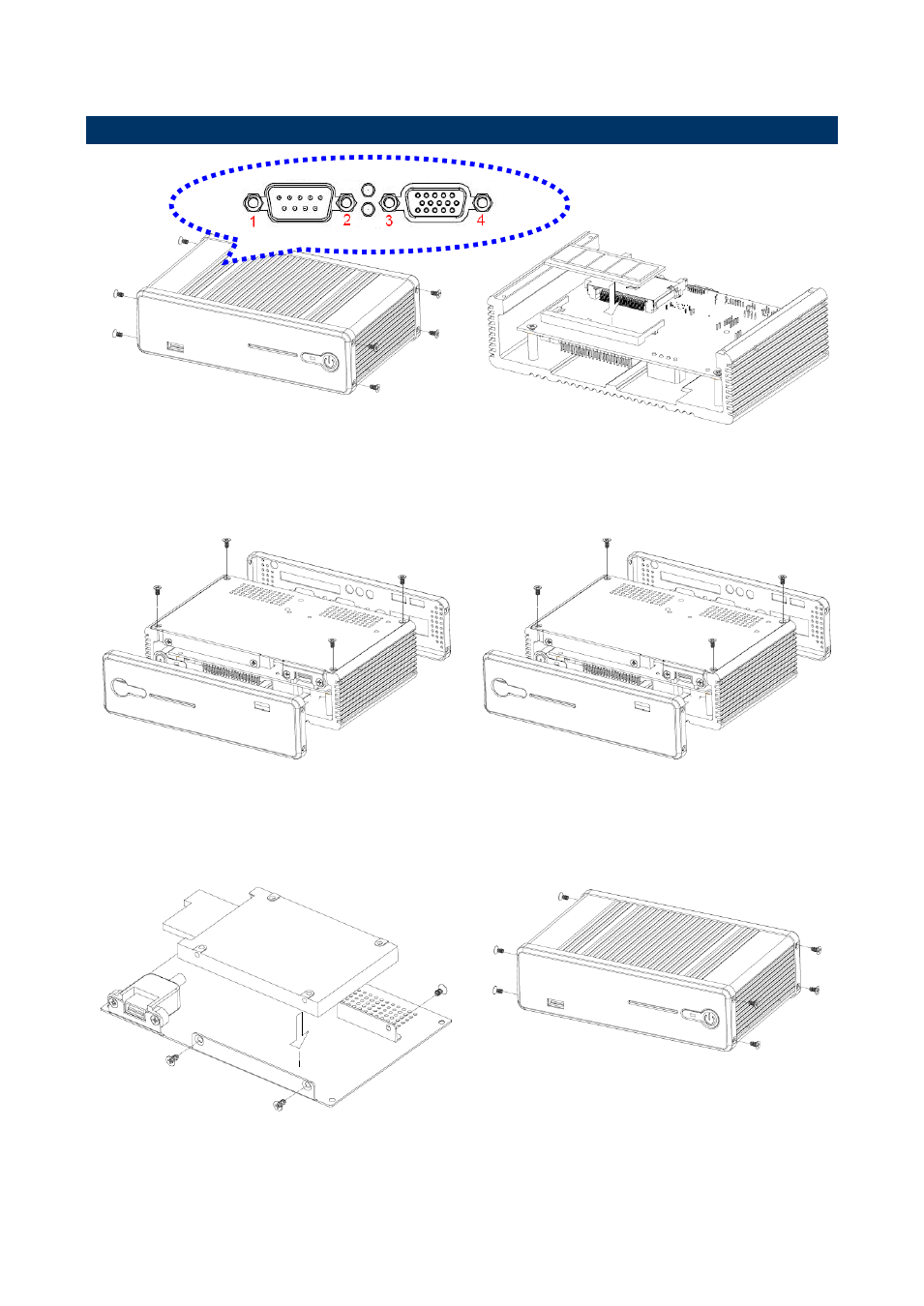 1 2 3 4