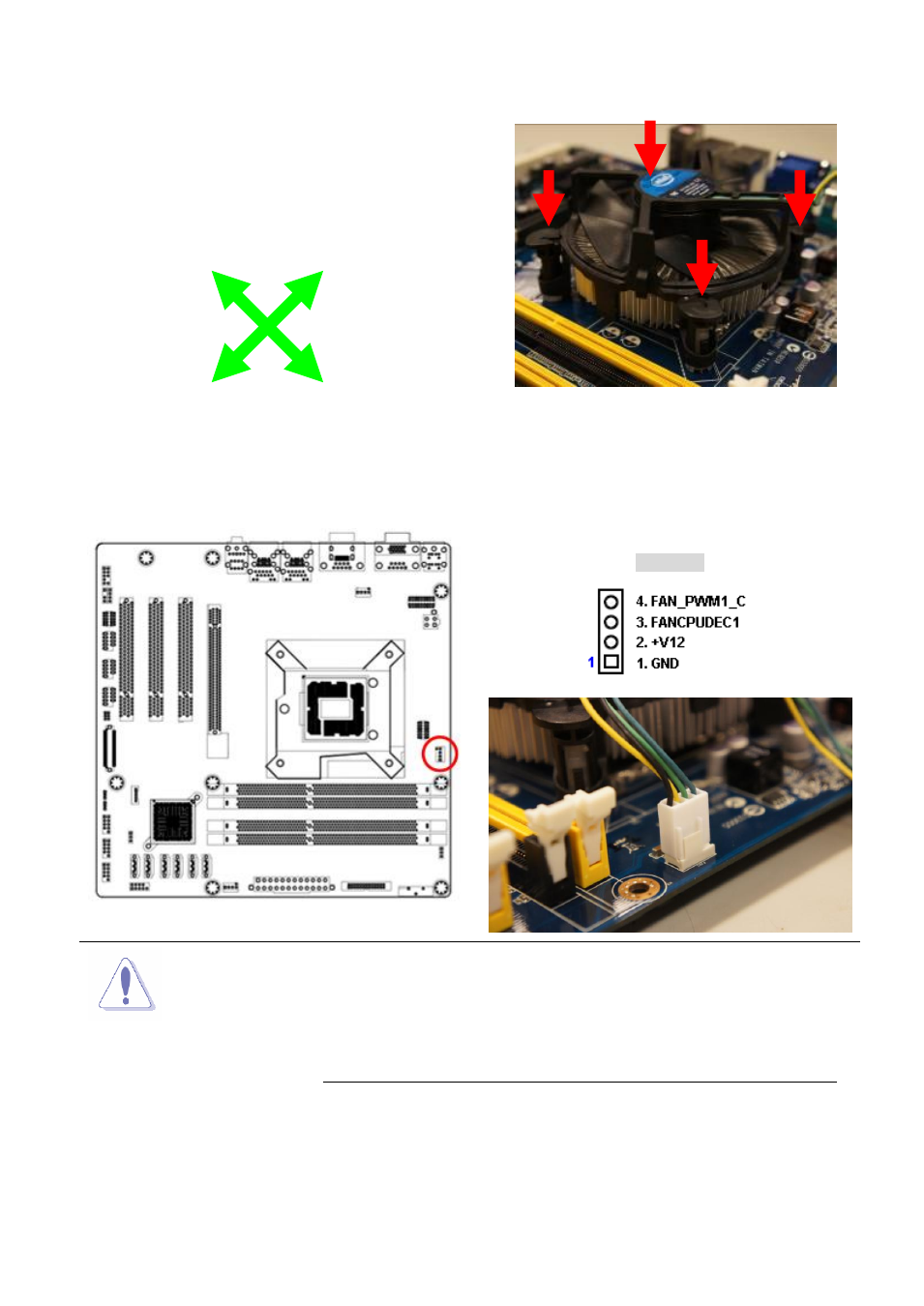 4. FAN_PWM1_C
3. FANCPUDEC1
2. +V12
1
1. GND