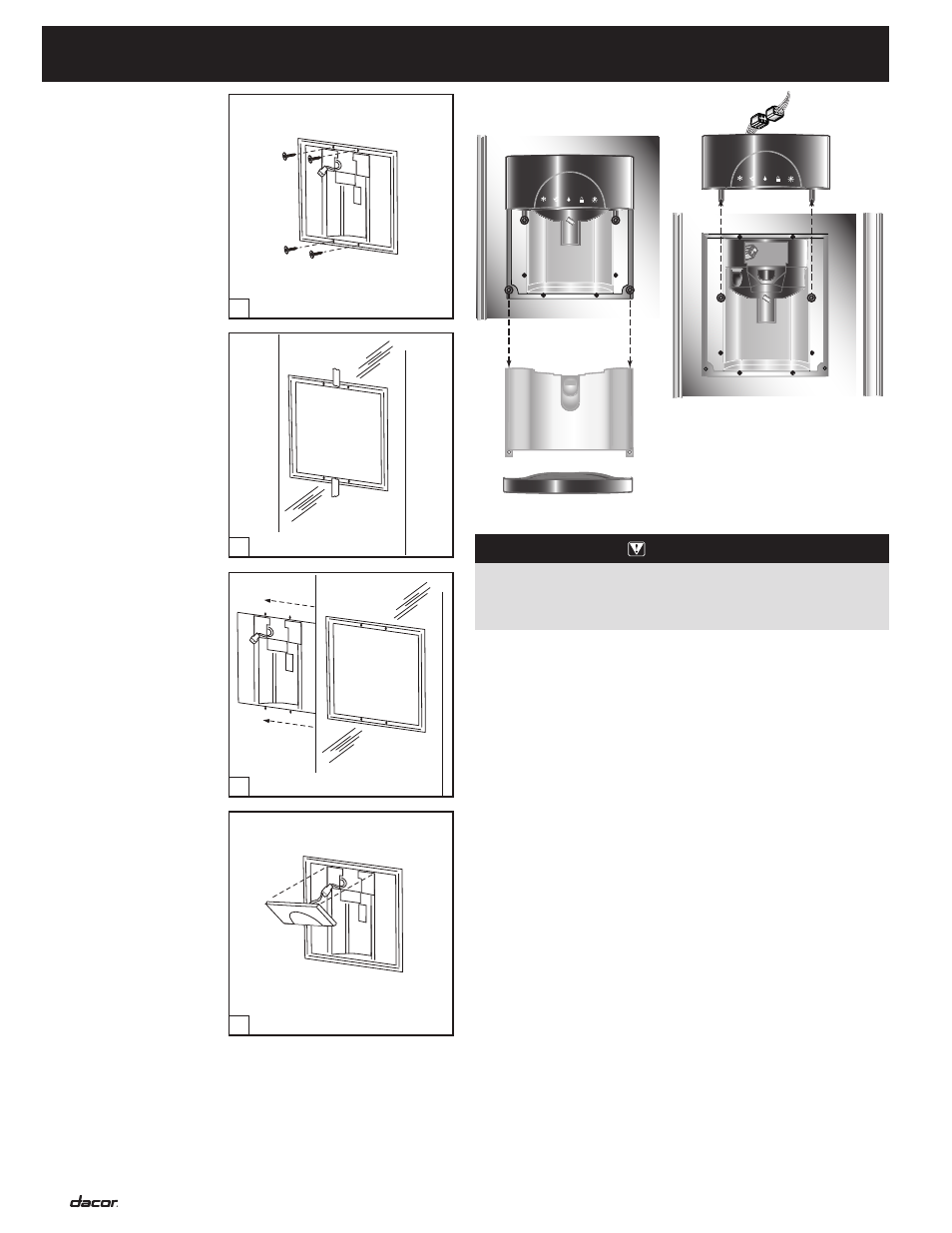 dacor.