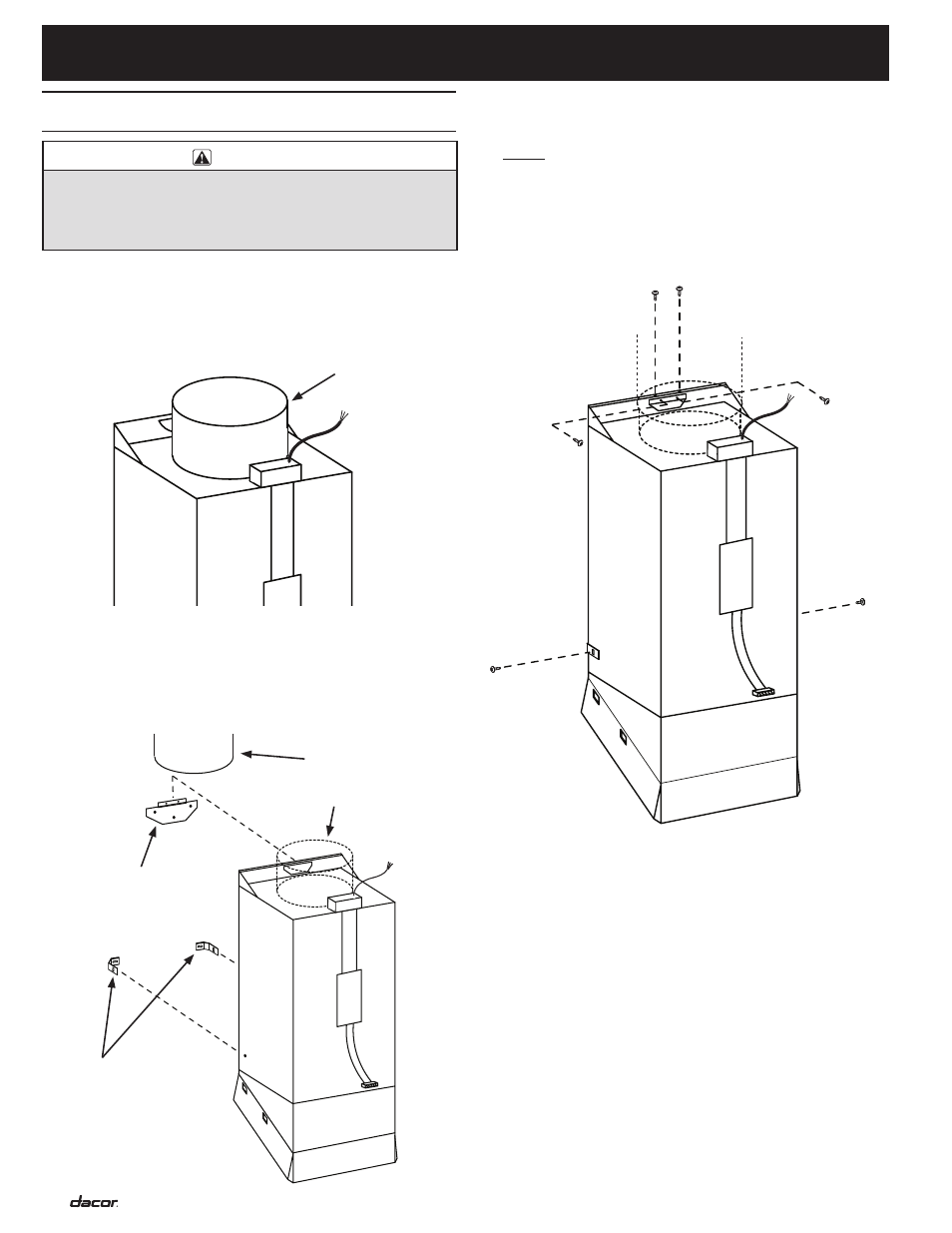 dacor