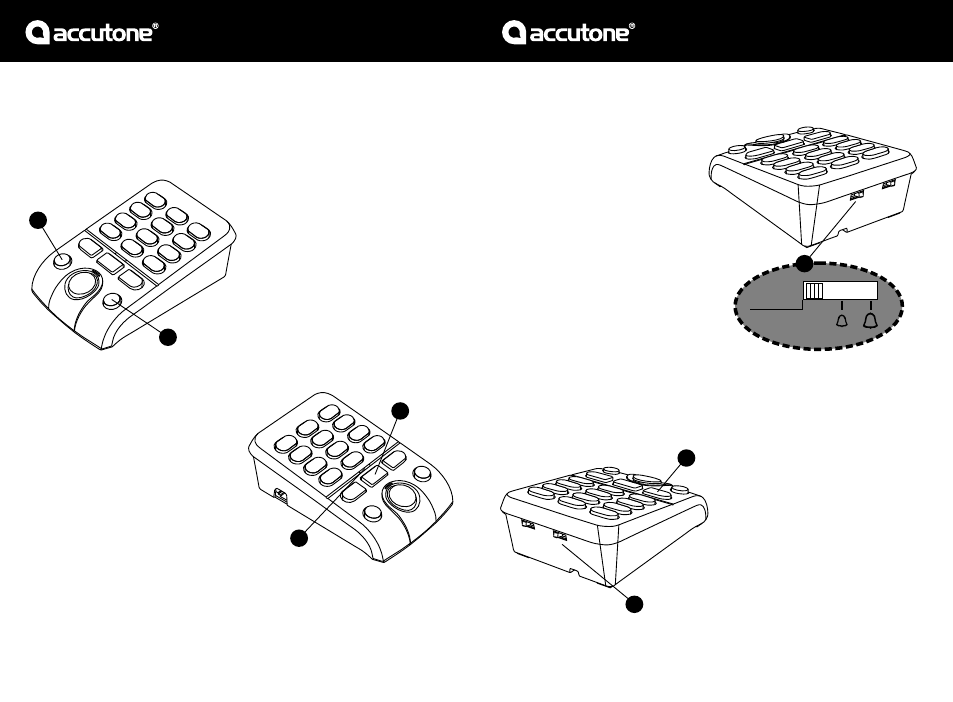 accutone®

accutone®