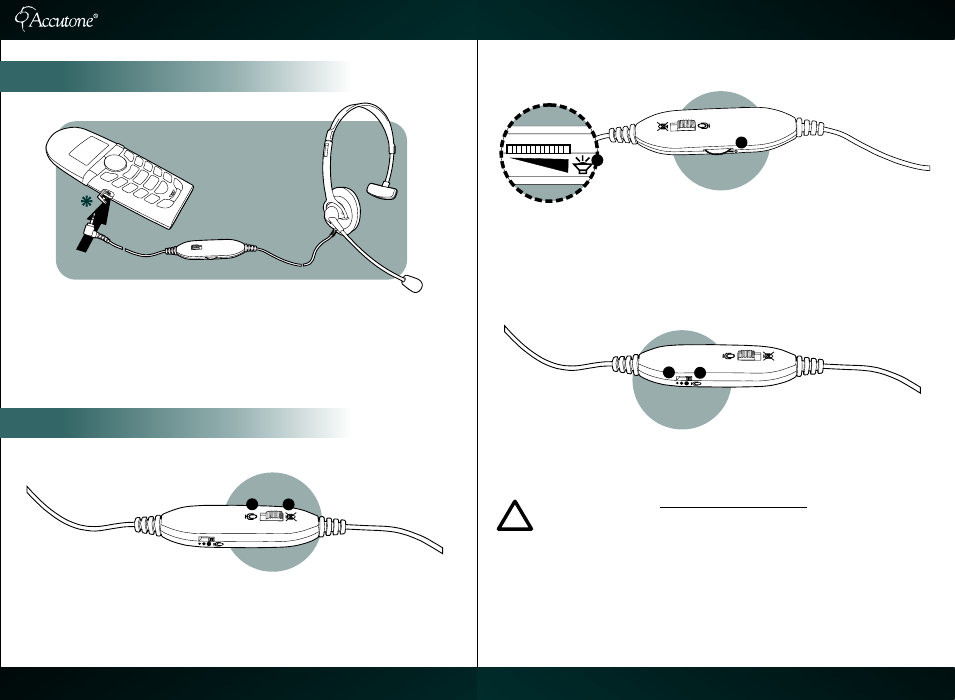 Accutone®