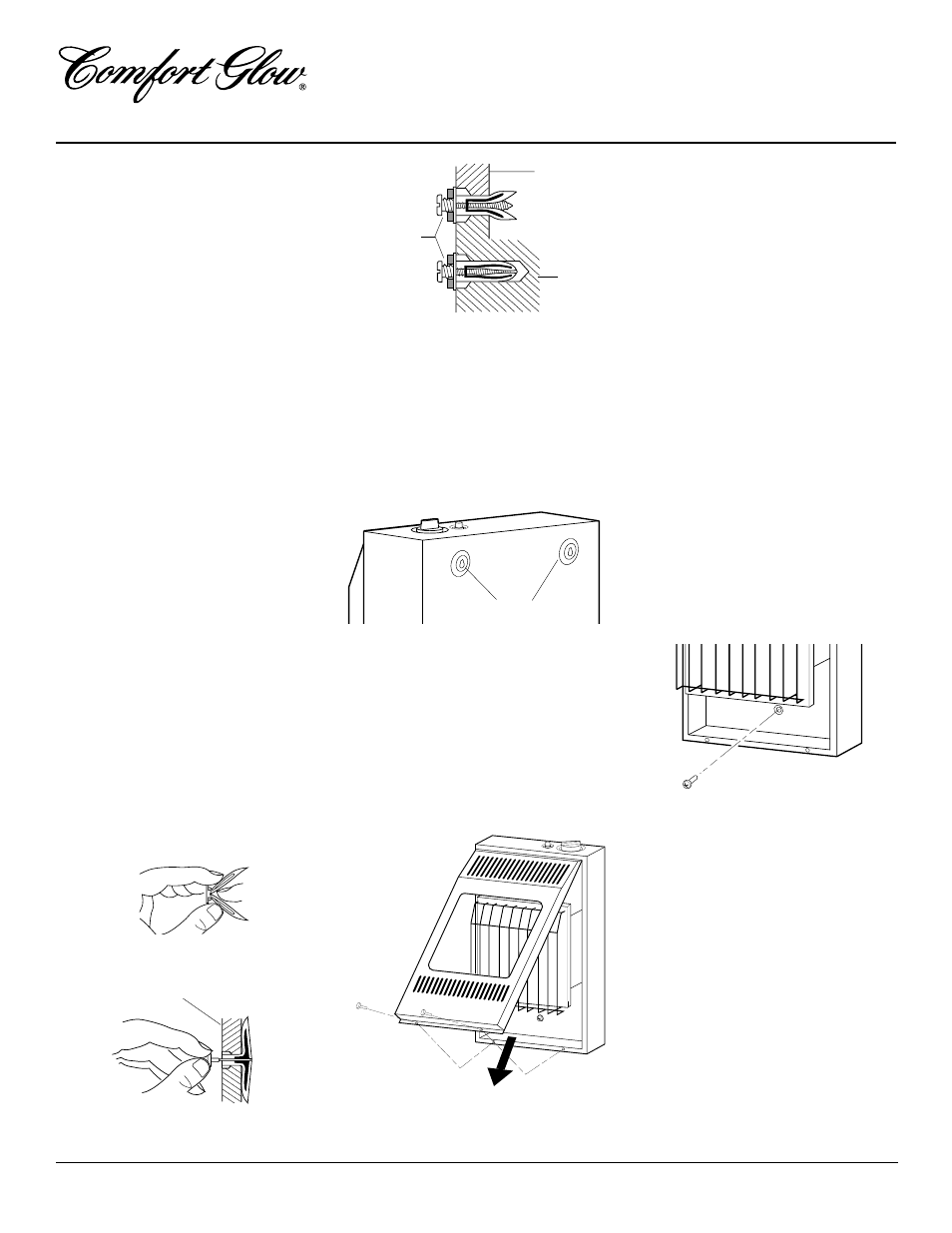 Comfort Glow®