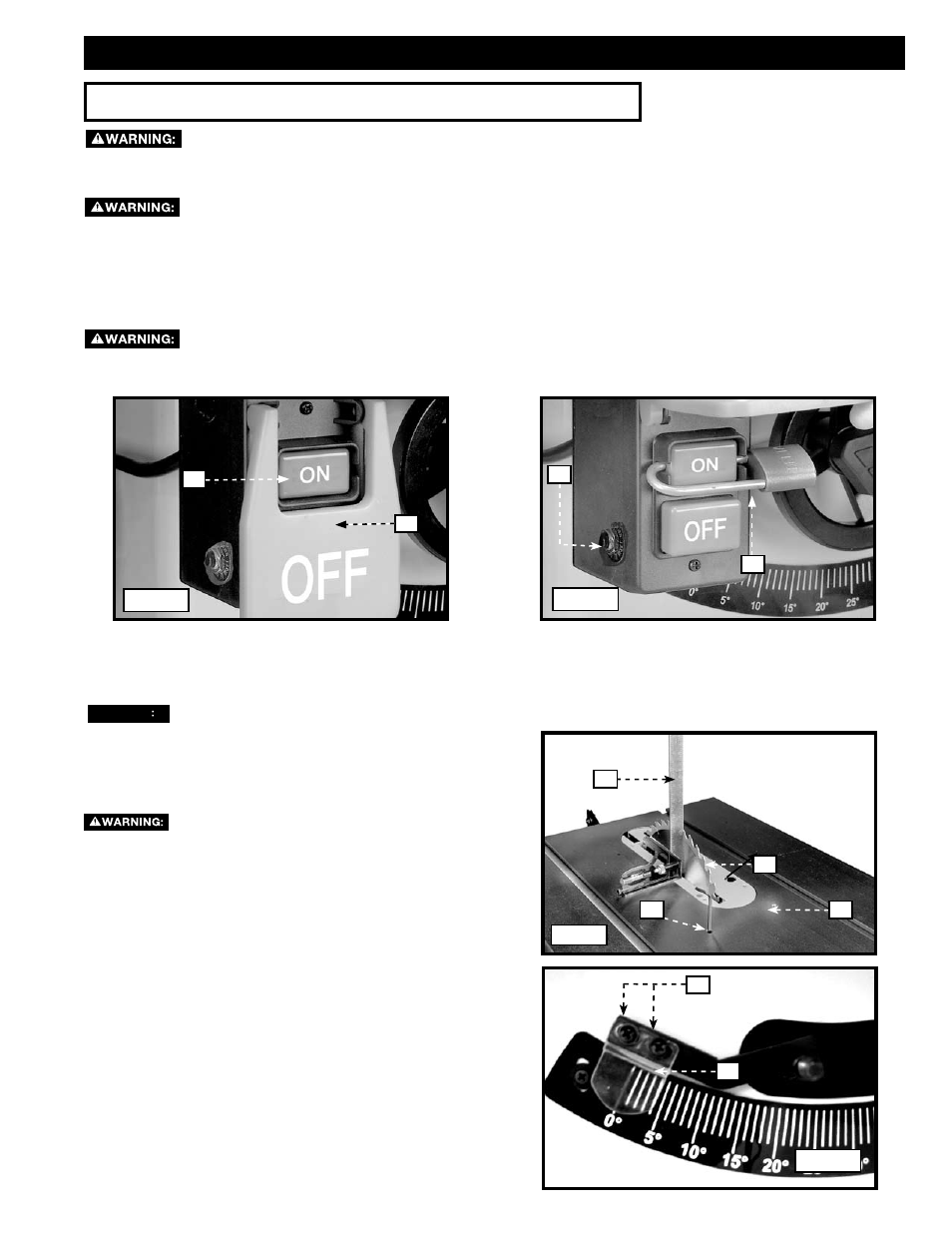 ⚠WARNING:

⚠WARNING:

⚠WARNING:

ON

OFF

ON

OFF

0° 5° 10° 15° 20° 25°

:

⚠WARNING:

0° 5° 10° 15° 20°