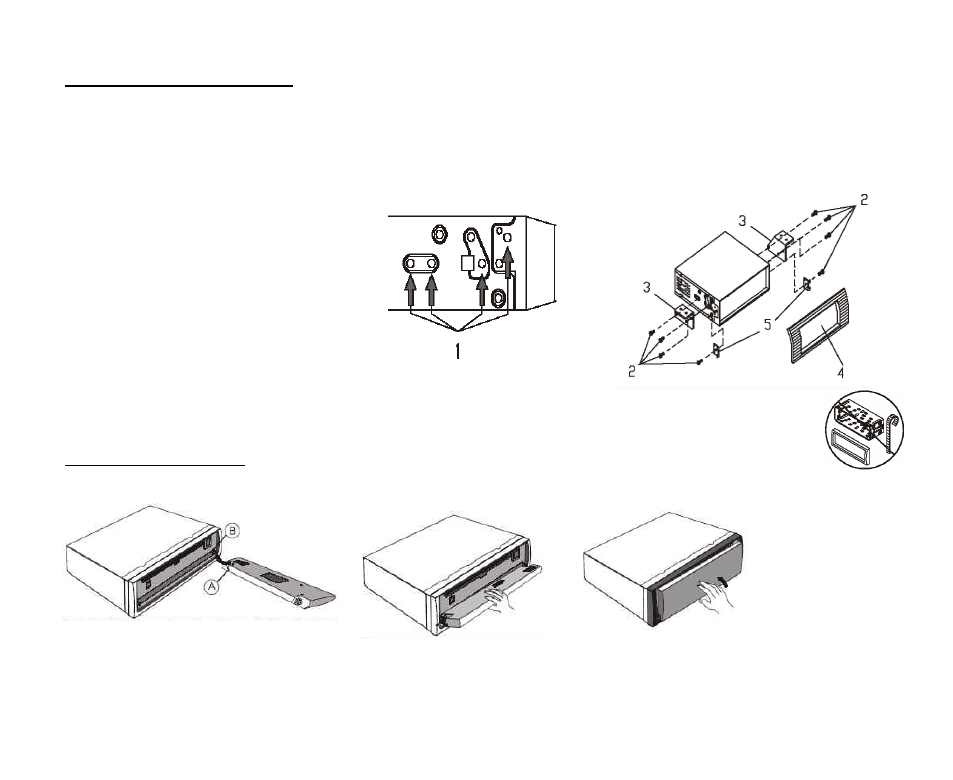 1

3

2

3

5

2

4

B

A