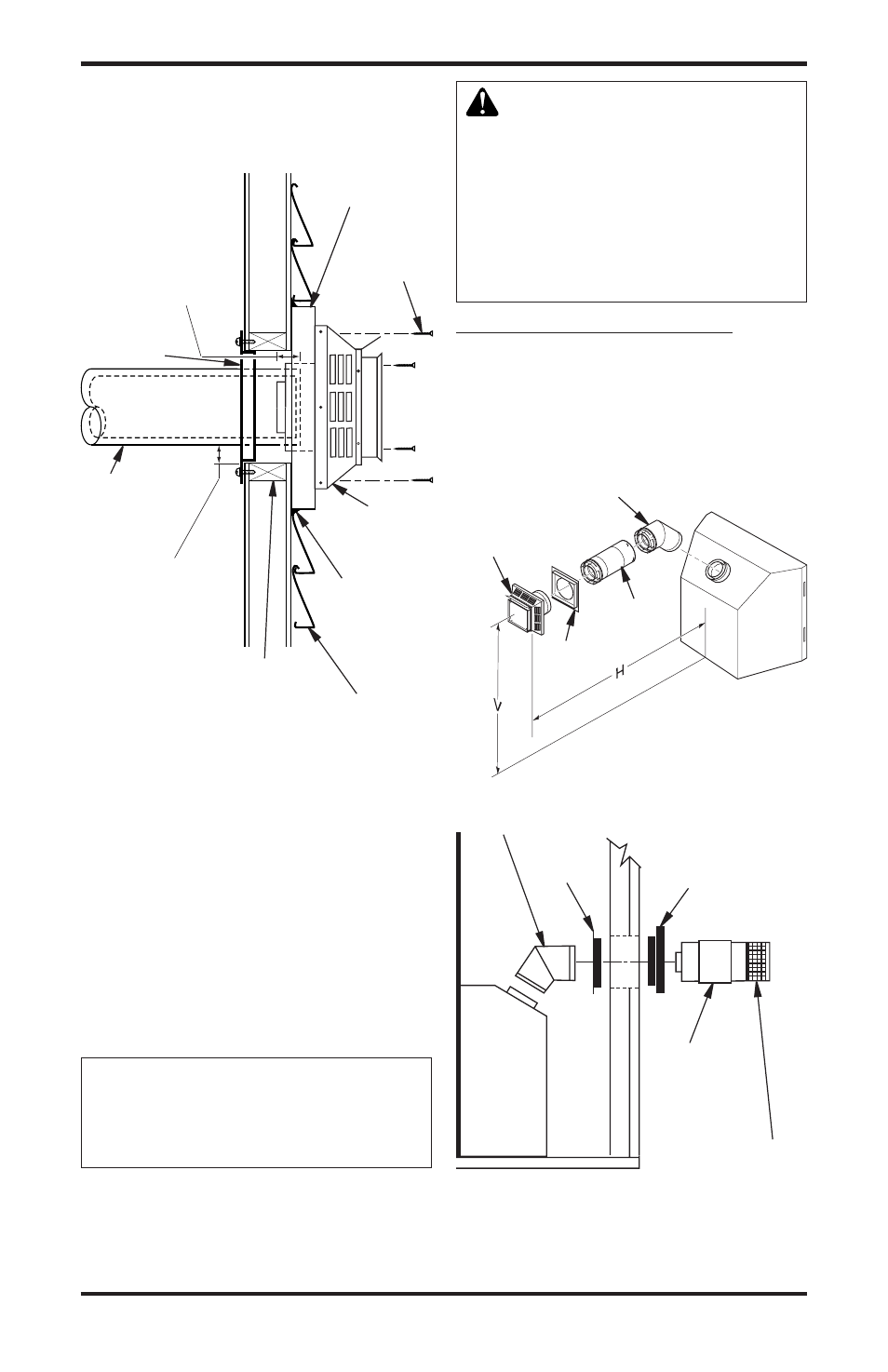 H

V