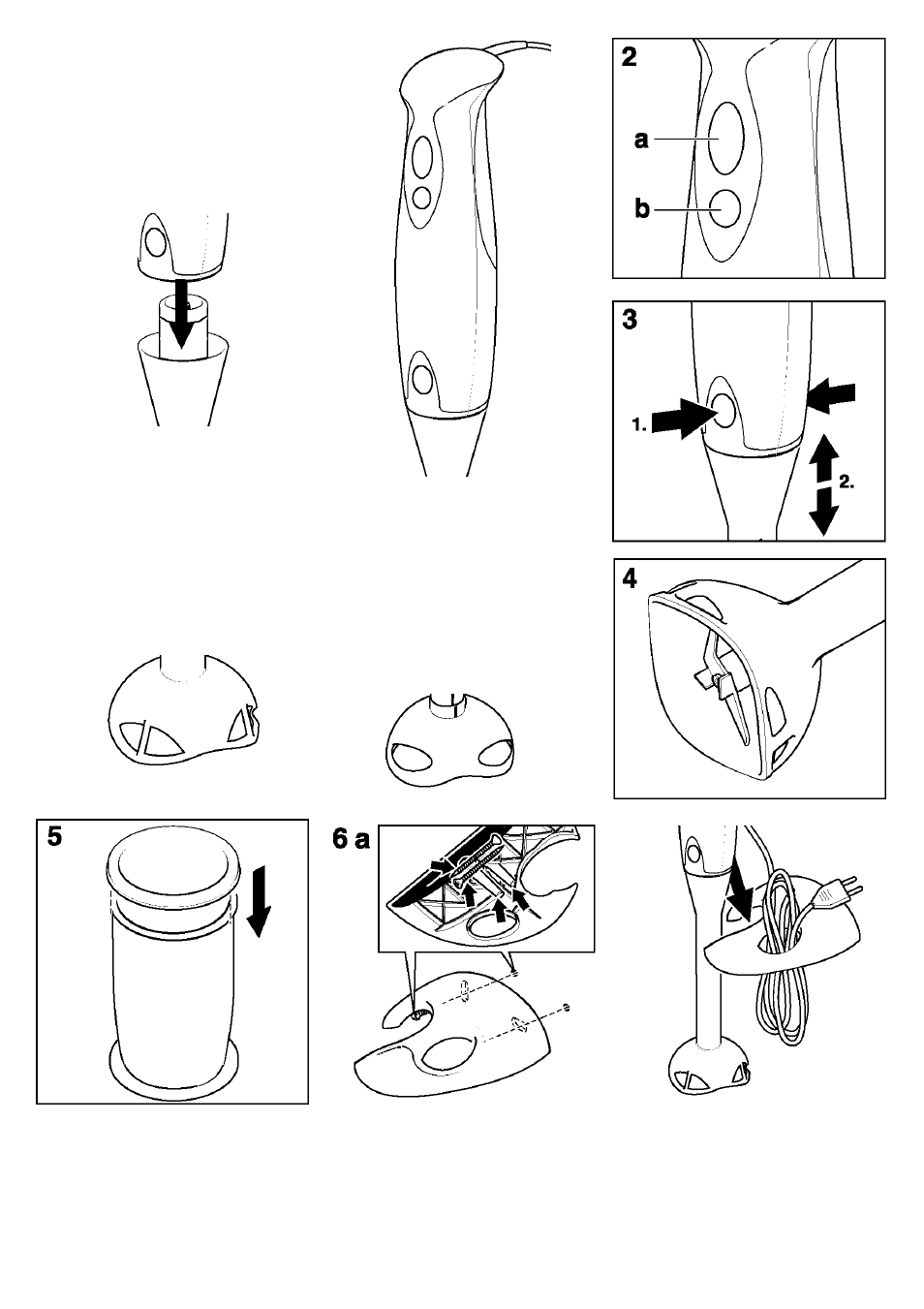 2
a
b

3
1.
2.

4

5

6 a