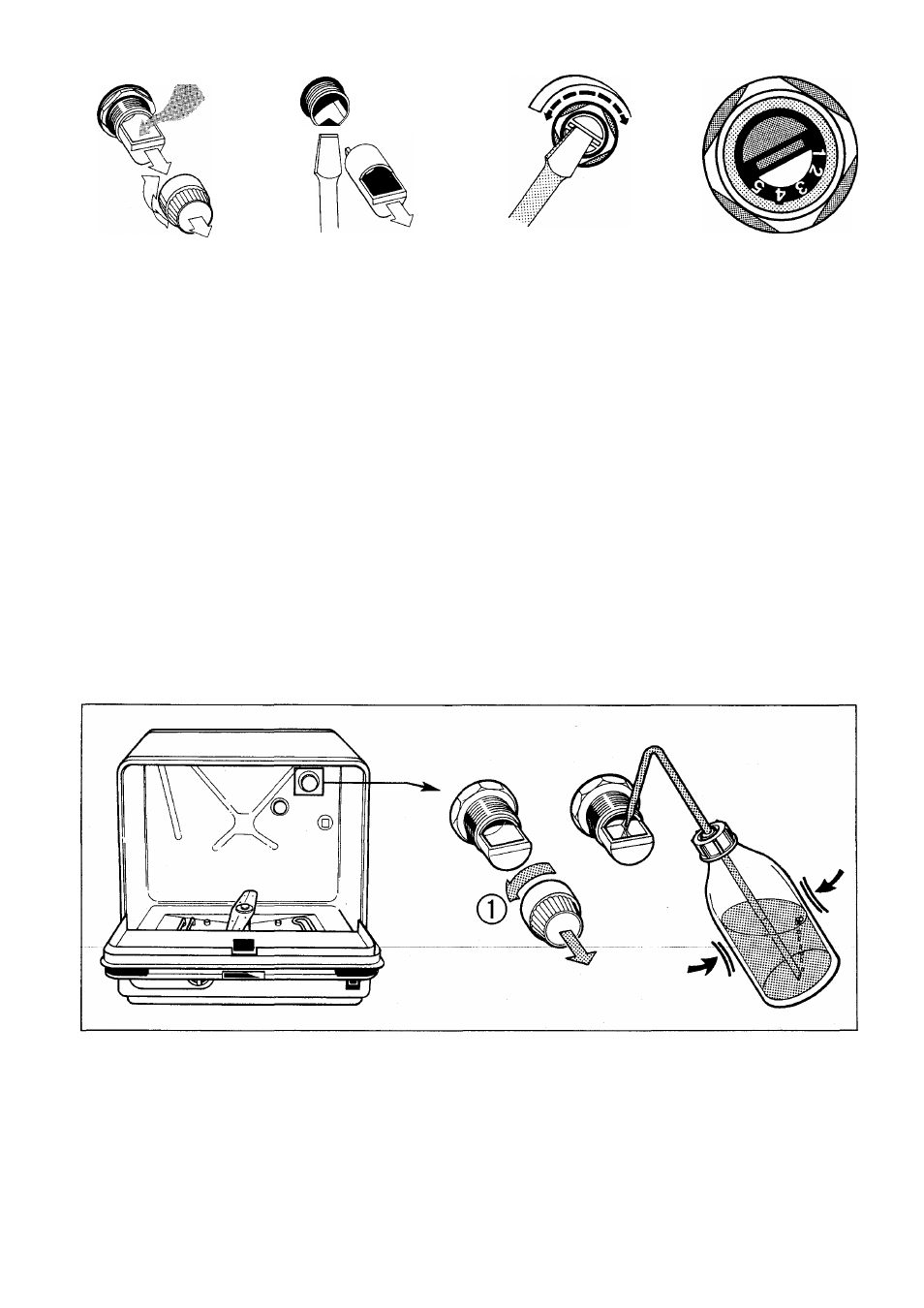 1
2
3
4
5

①