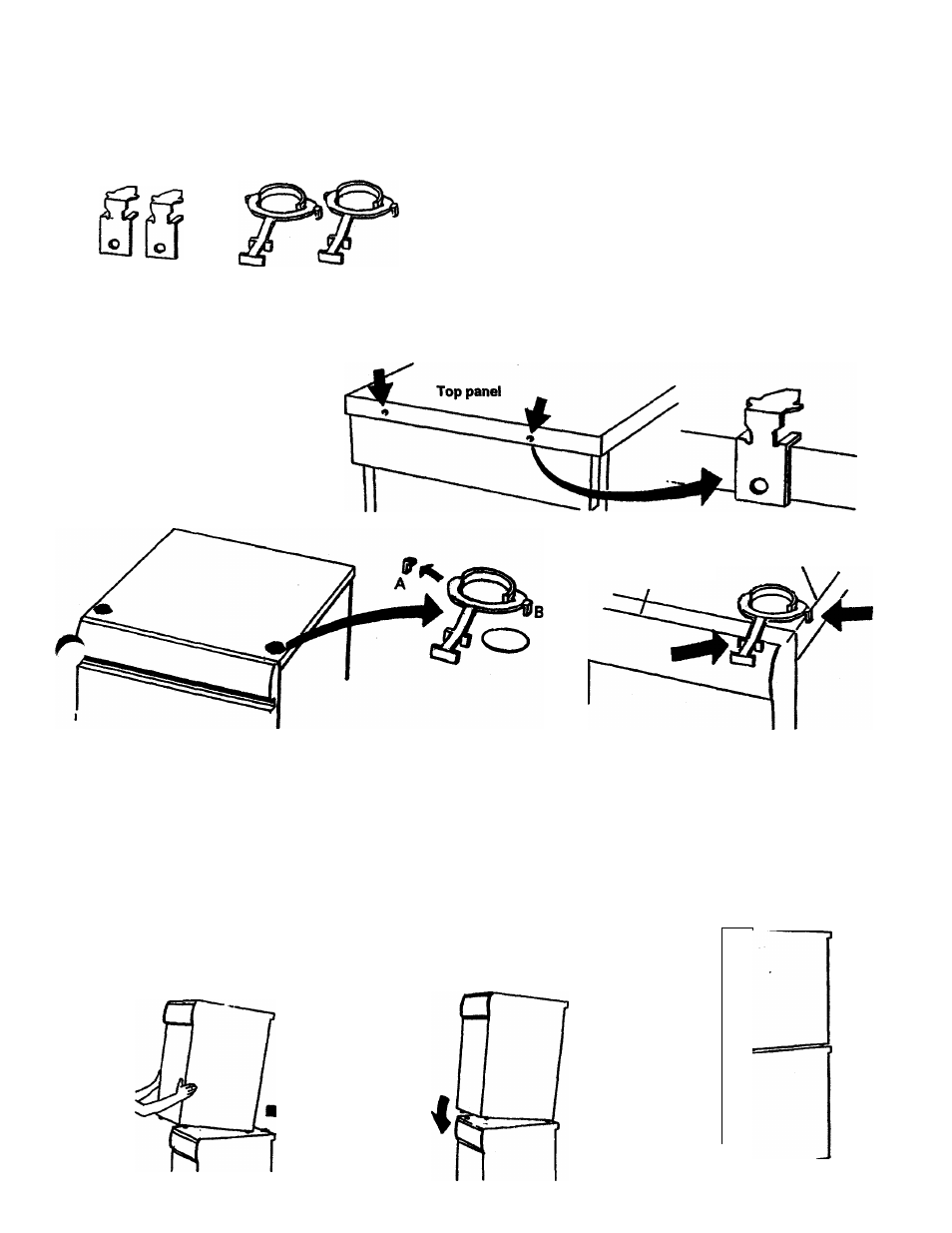 Top panel

A

B