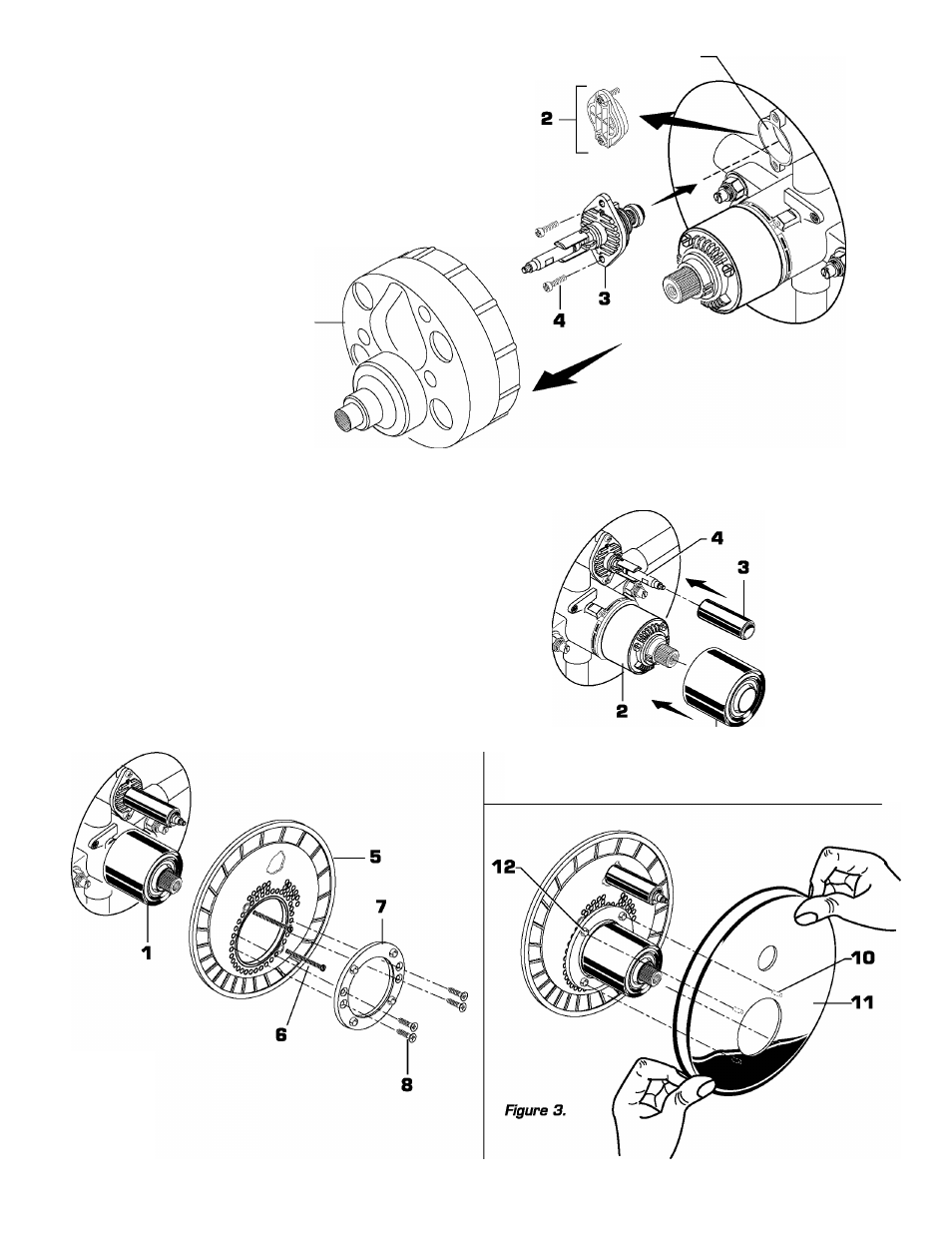 2

3

4

4

3

2

5

7

1

6

8

12

10

11

Figure 3.