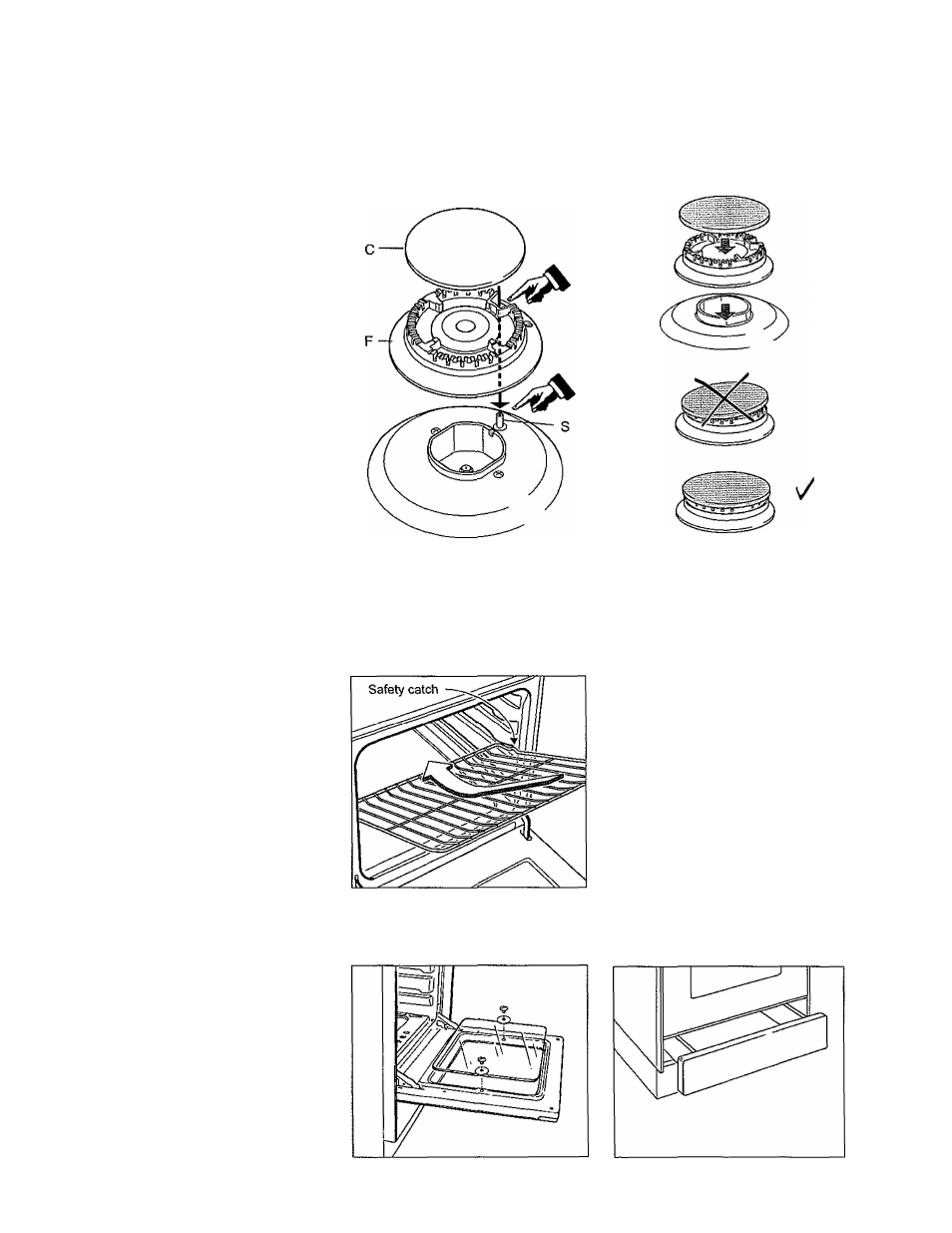 C

F

S

Safety catch