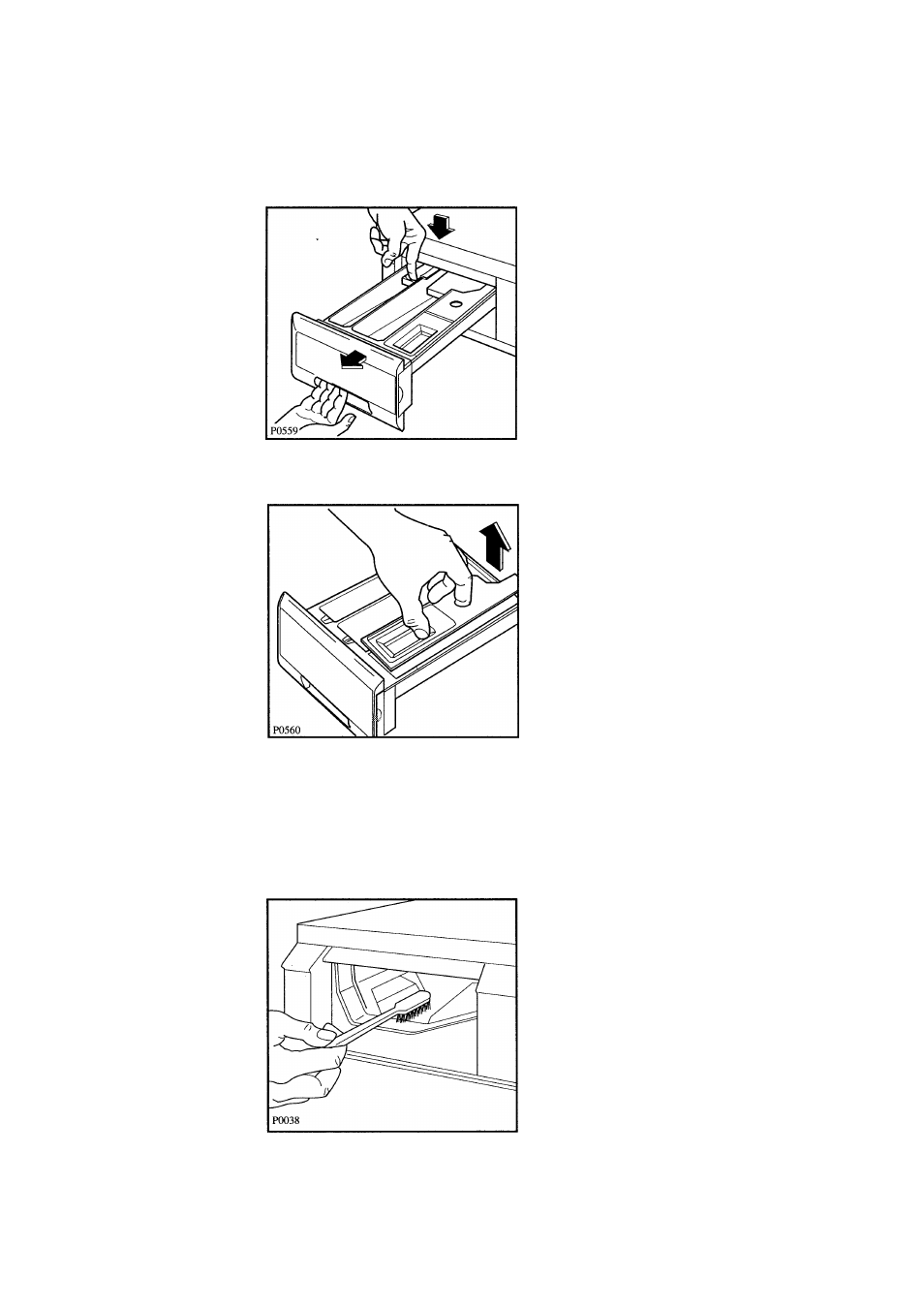 P0559

P0560

P0038