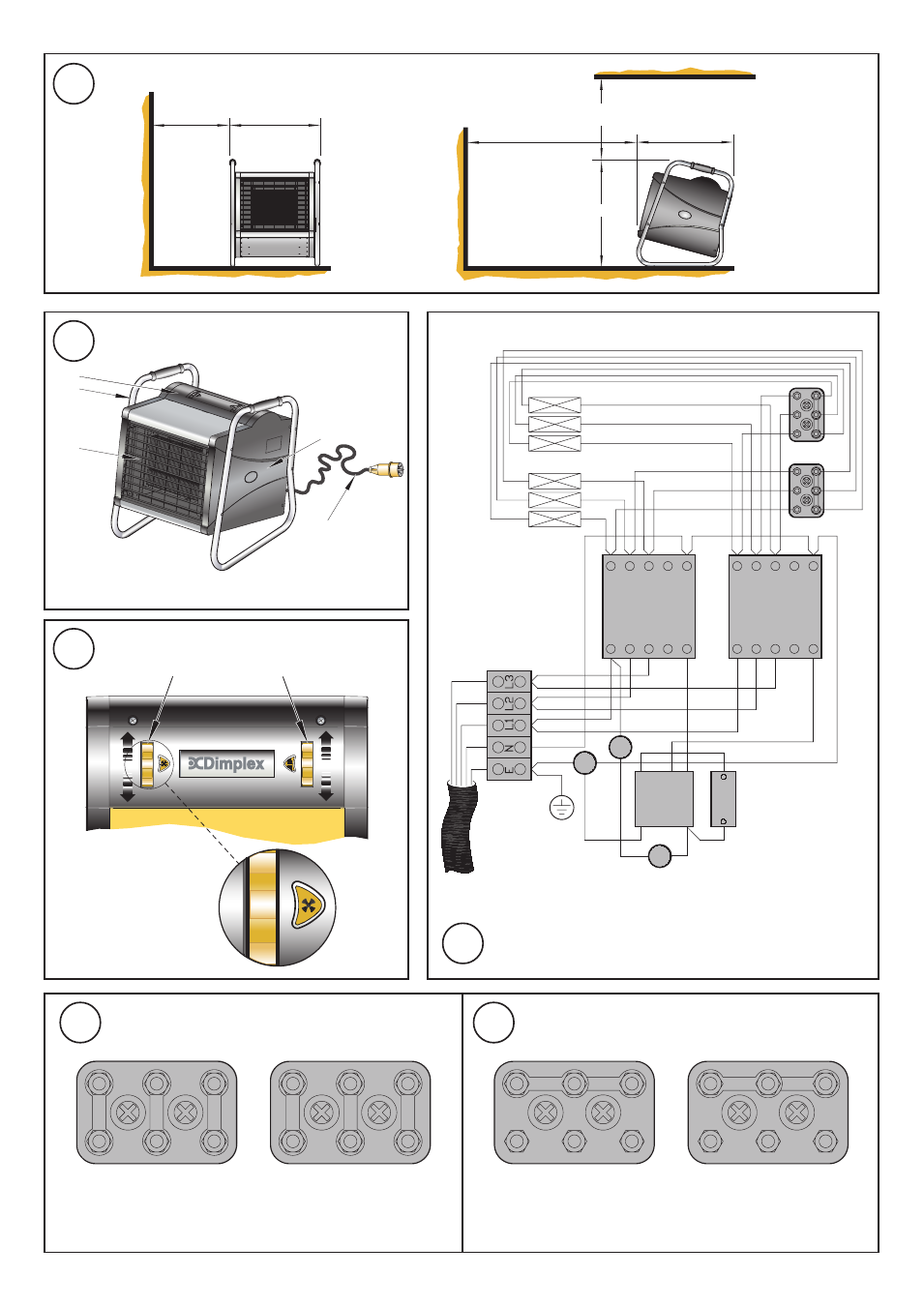 Dimplex

L3
L2
L1
N
E