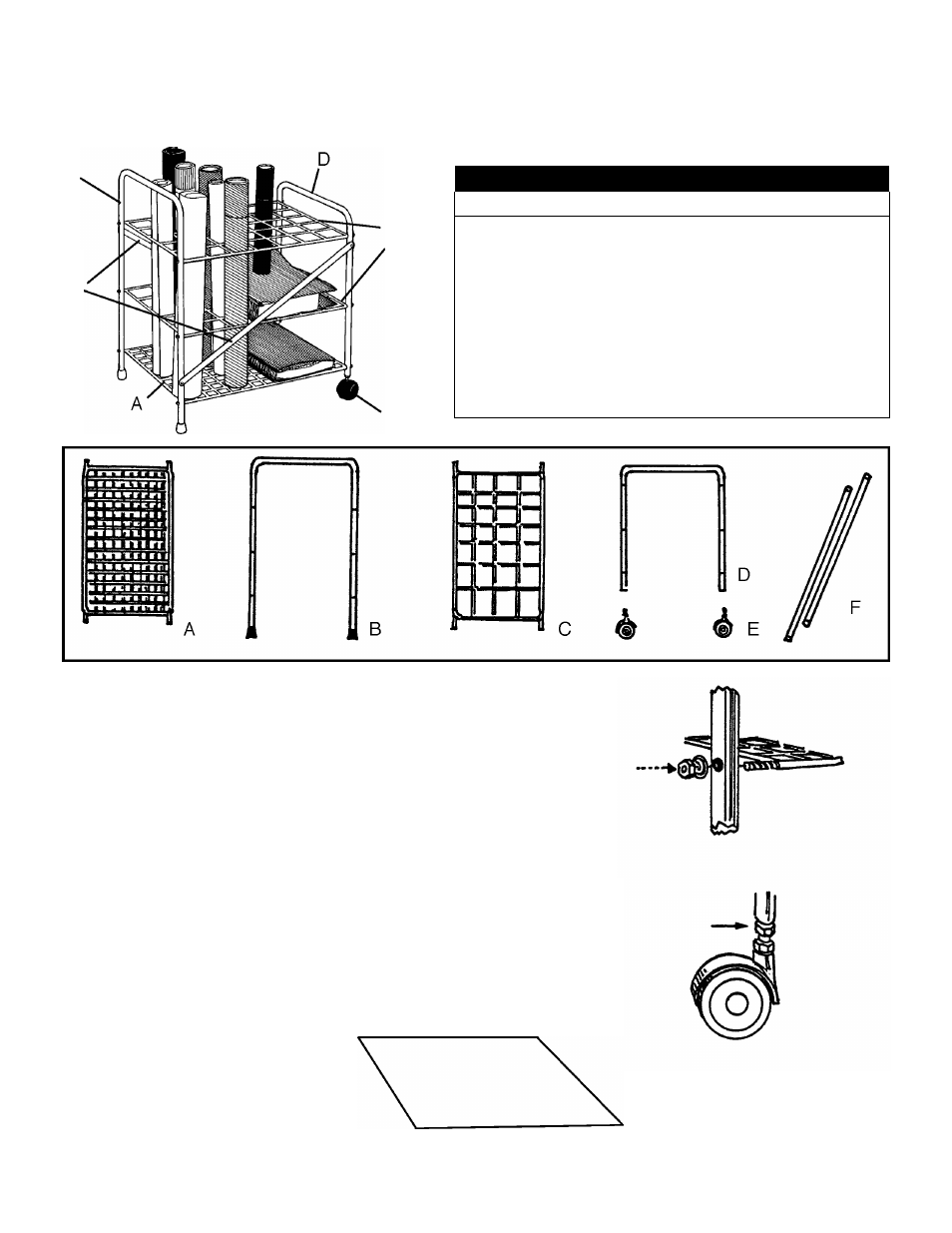 D

A

A

B

C

D

E

F