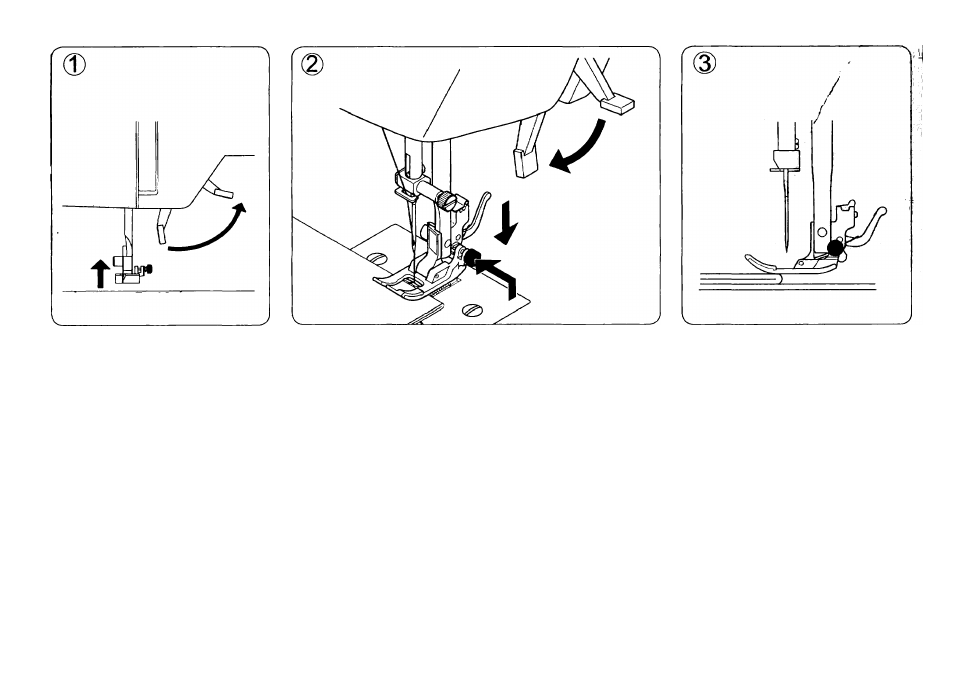 ①

②

③