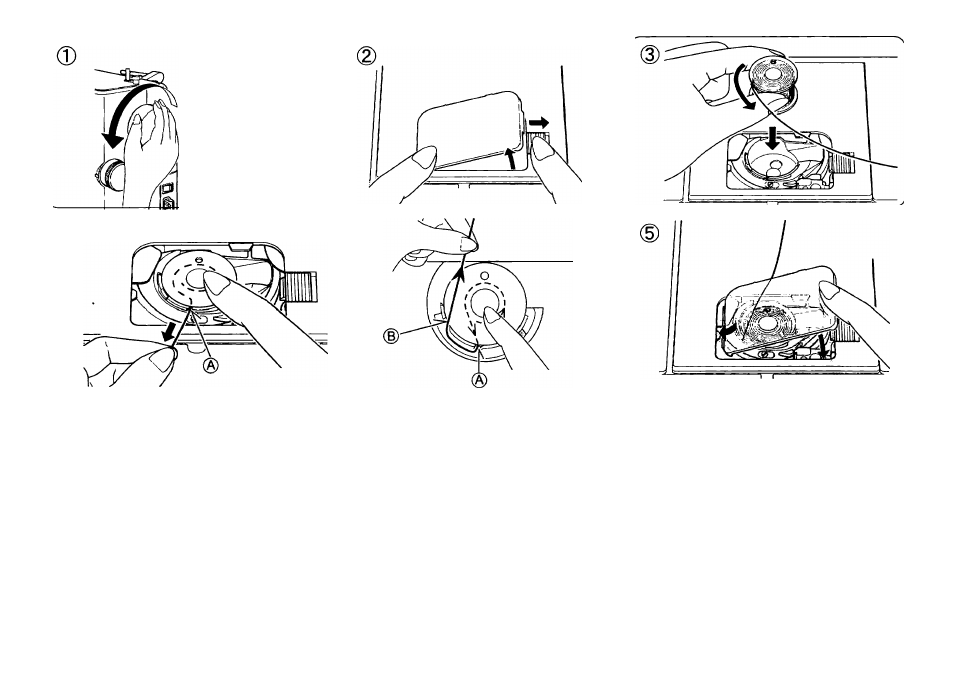 ①

②

③

Ⓐ

Ⓑ

Ⓐ

⑤