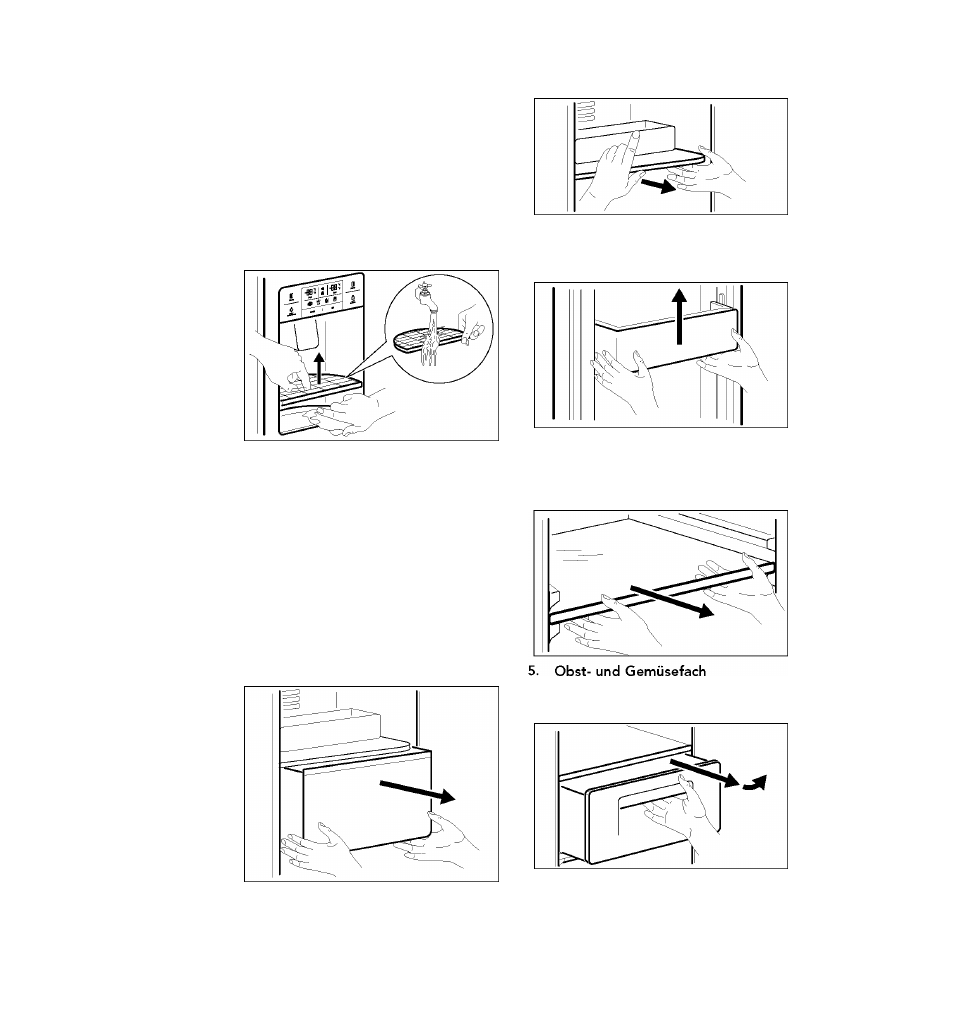 5. Obst- und Gemüsefach