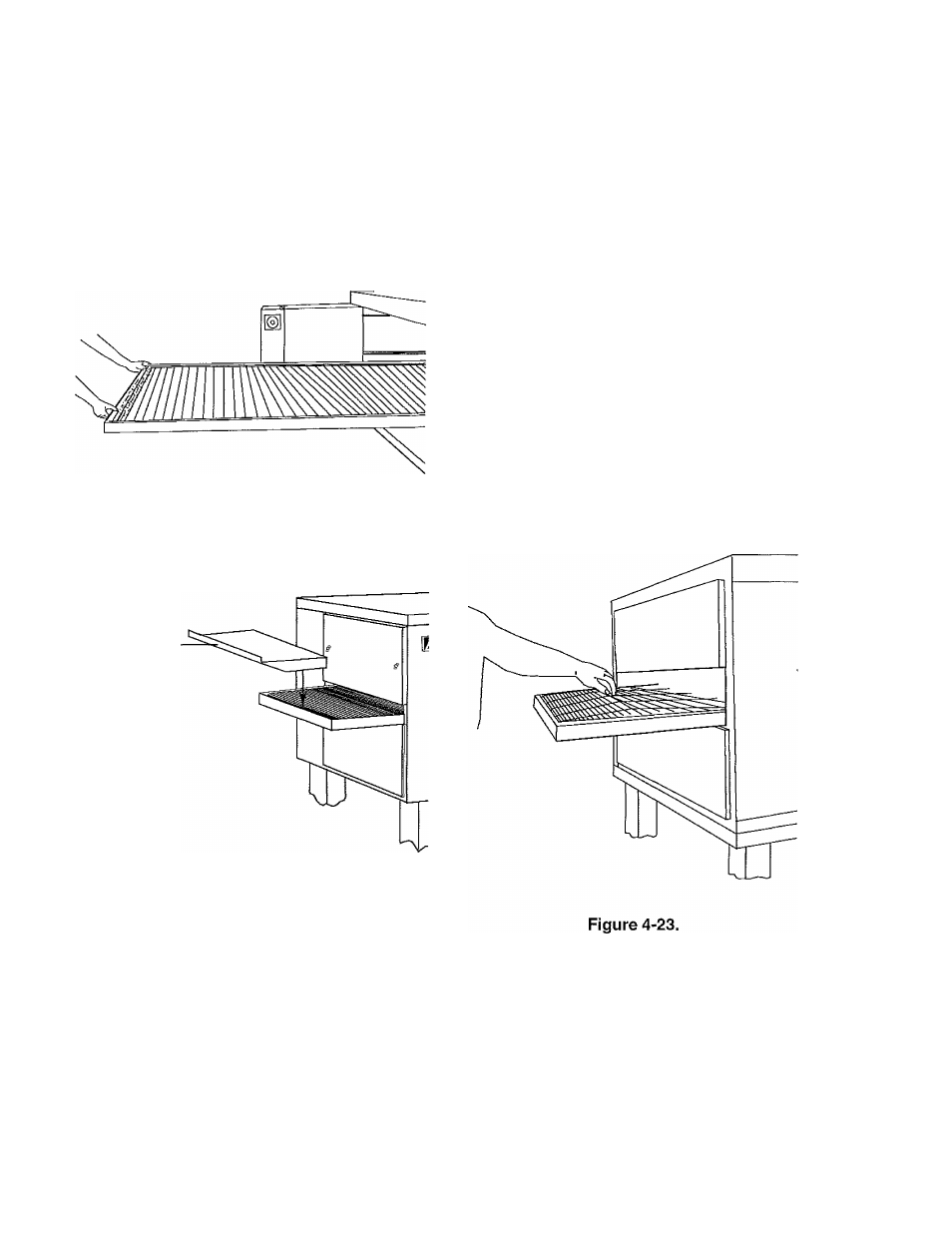 Figure 4-23.