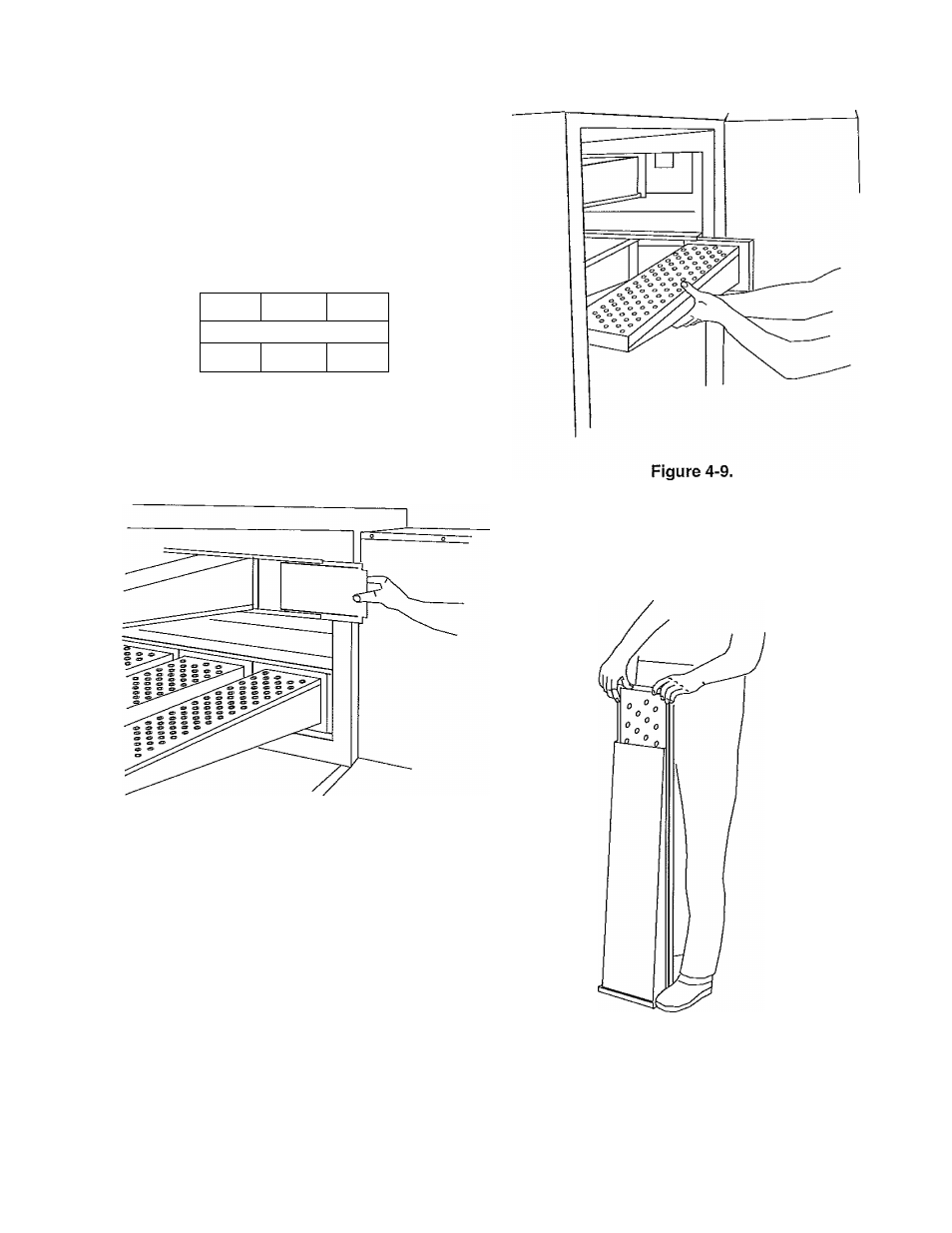 Figure 4-9.