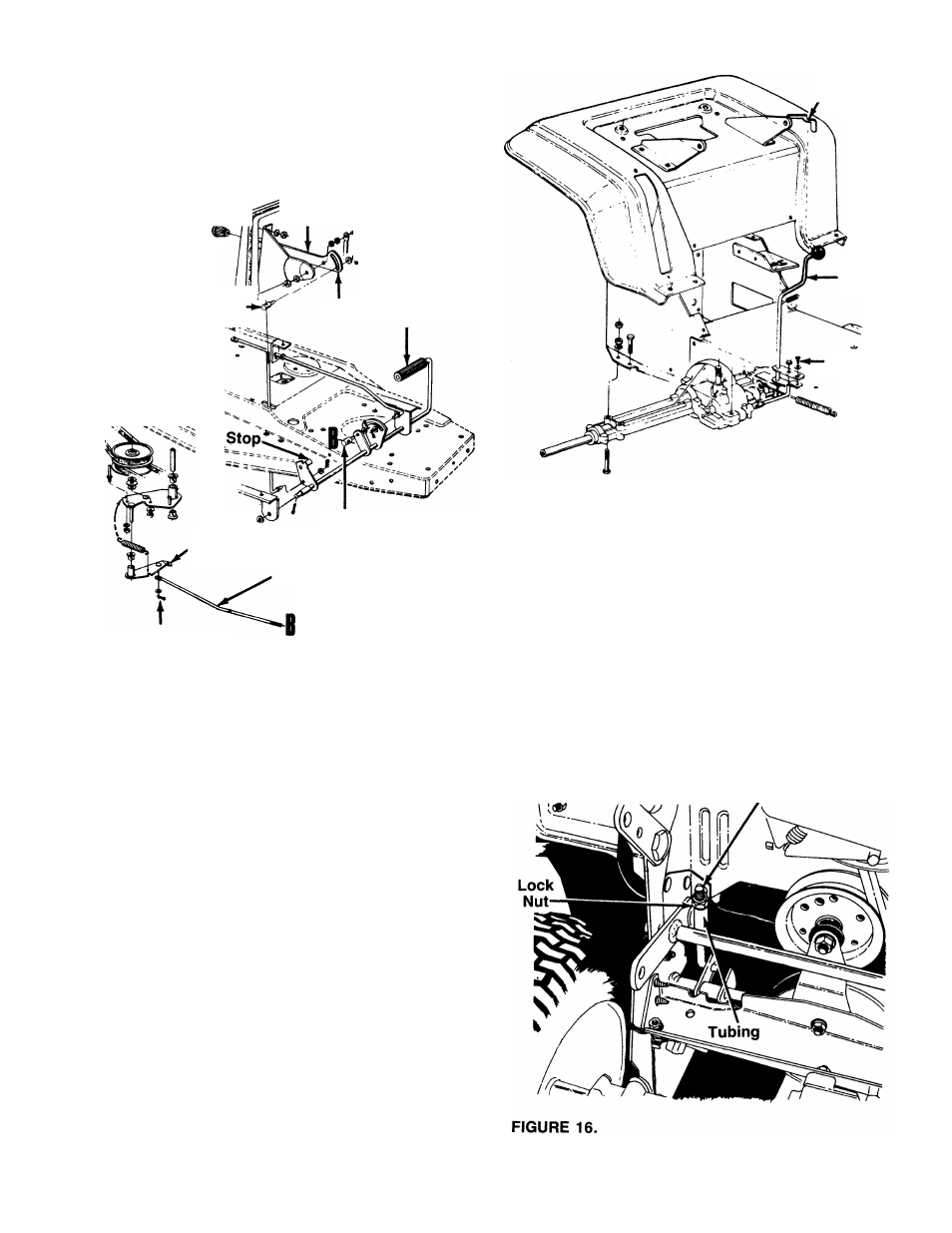 Stop

B

B

Lock Nut

Tubing

FIGURE 16.