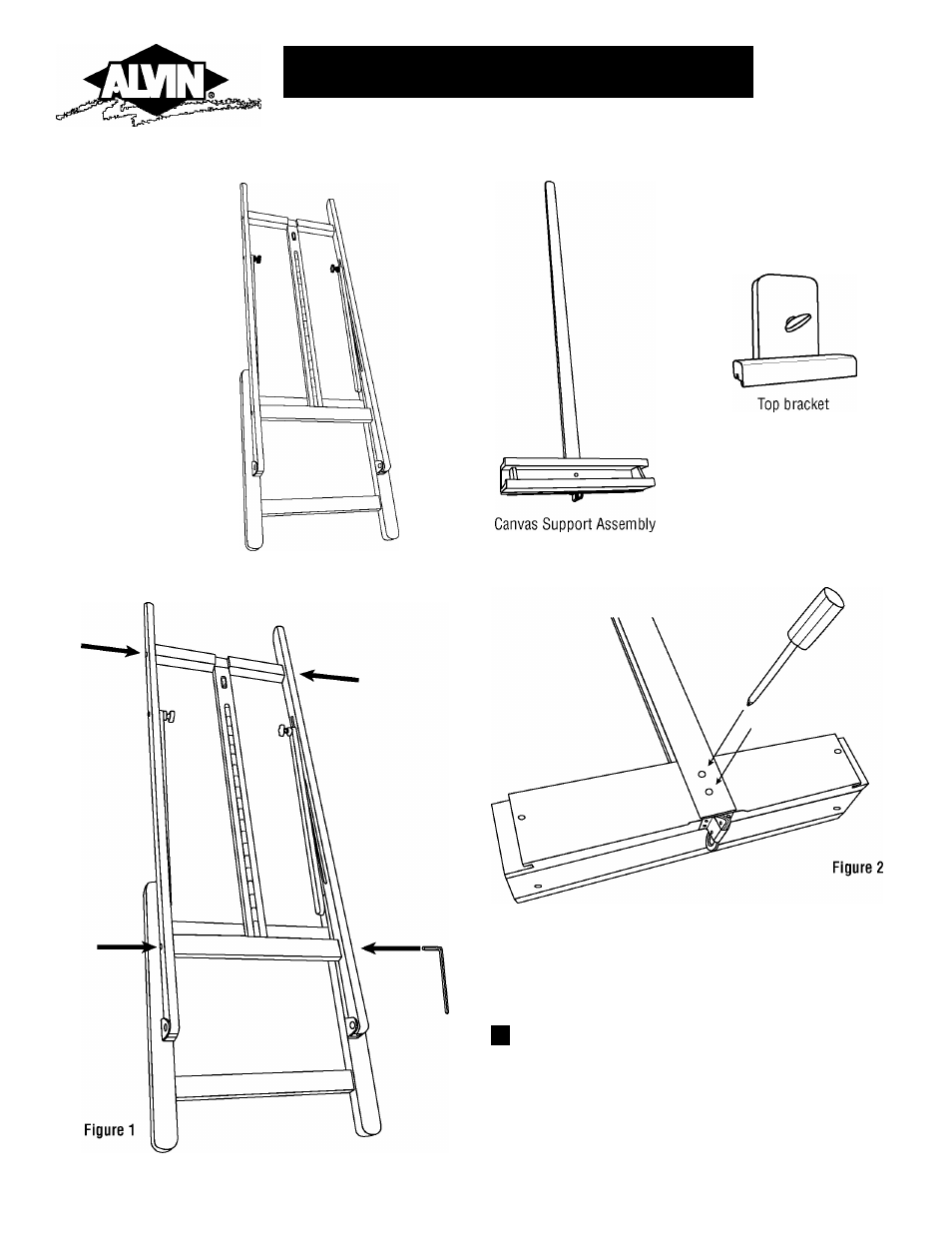 ALVIN®

Top bracket

Canvas Support Assembly

Figure 2

Figure 1